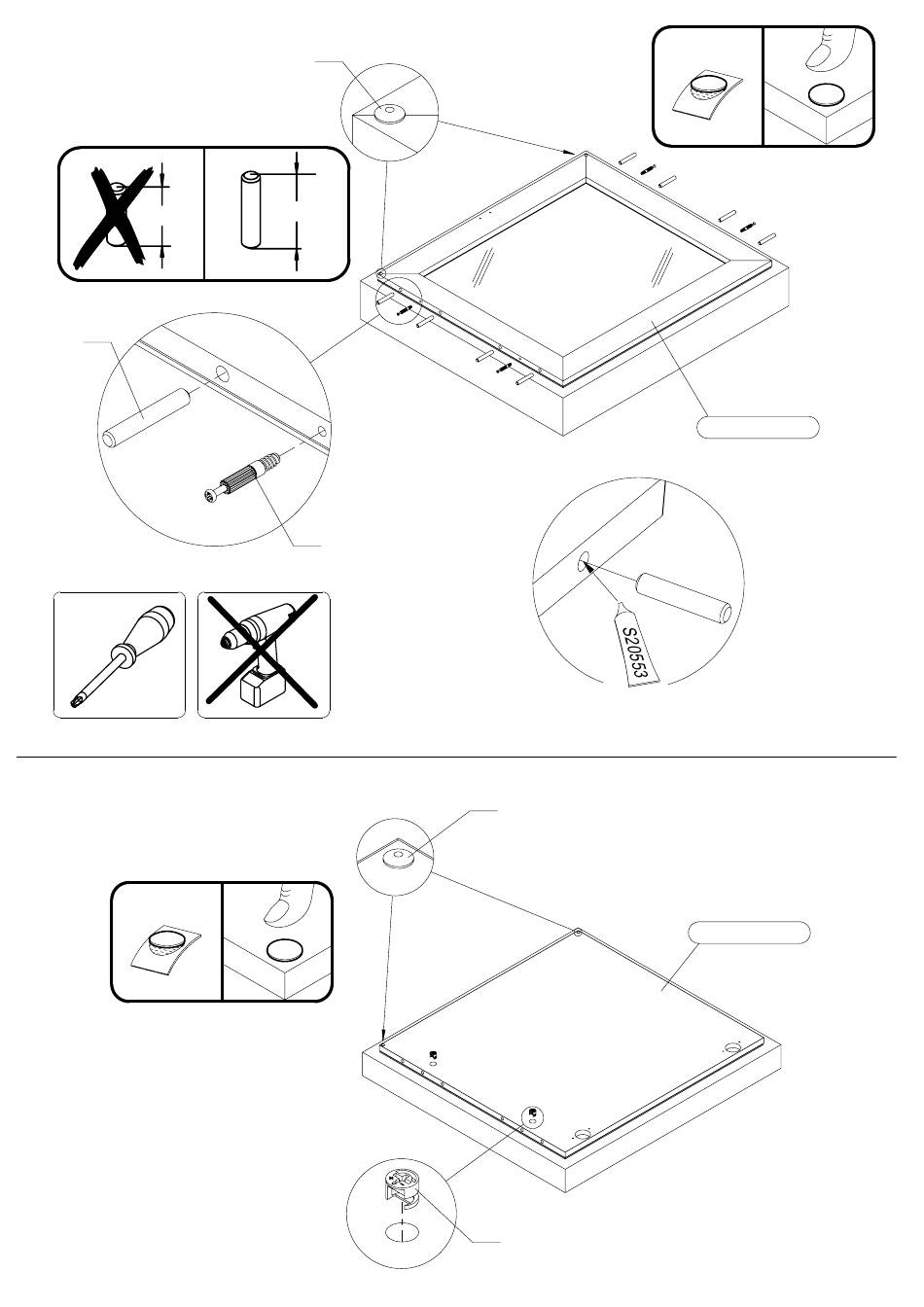 S20553