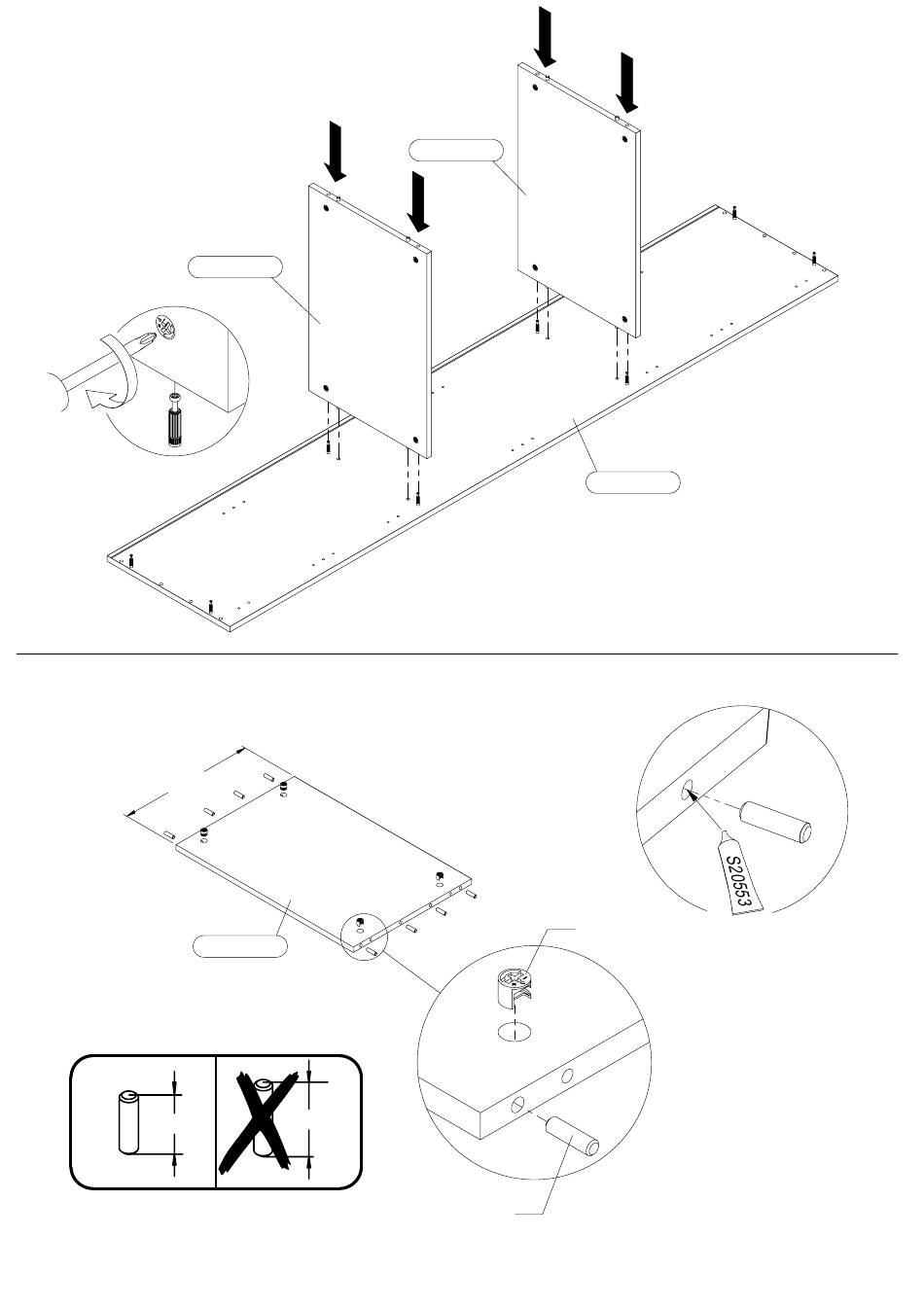 S20553