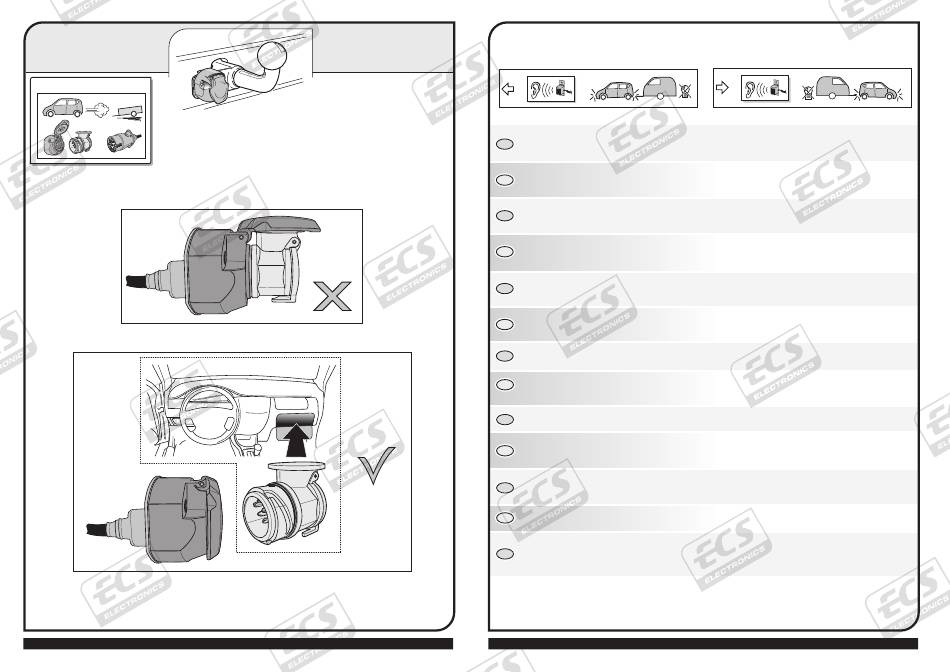 ECS
ELECTRONICS