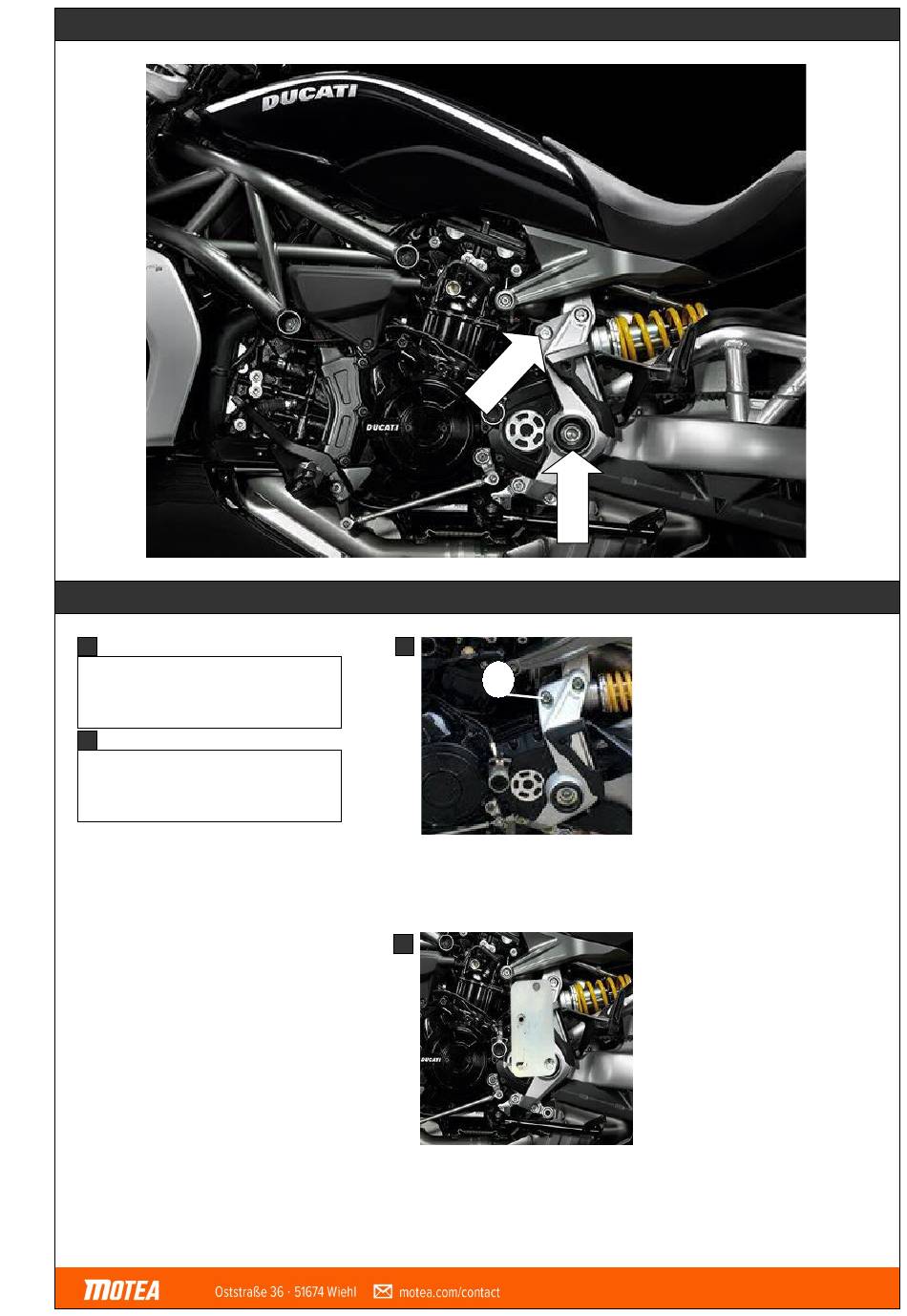 DUCATI

DUCATI

DUCATI

MOTEA Oststraße 36 · 51674 Wiehl motea.com/contact