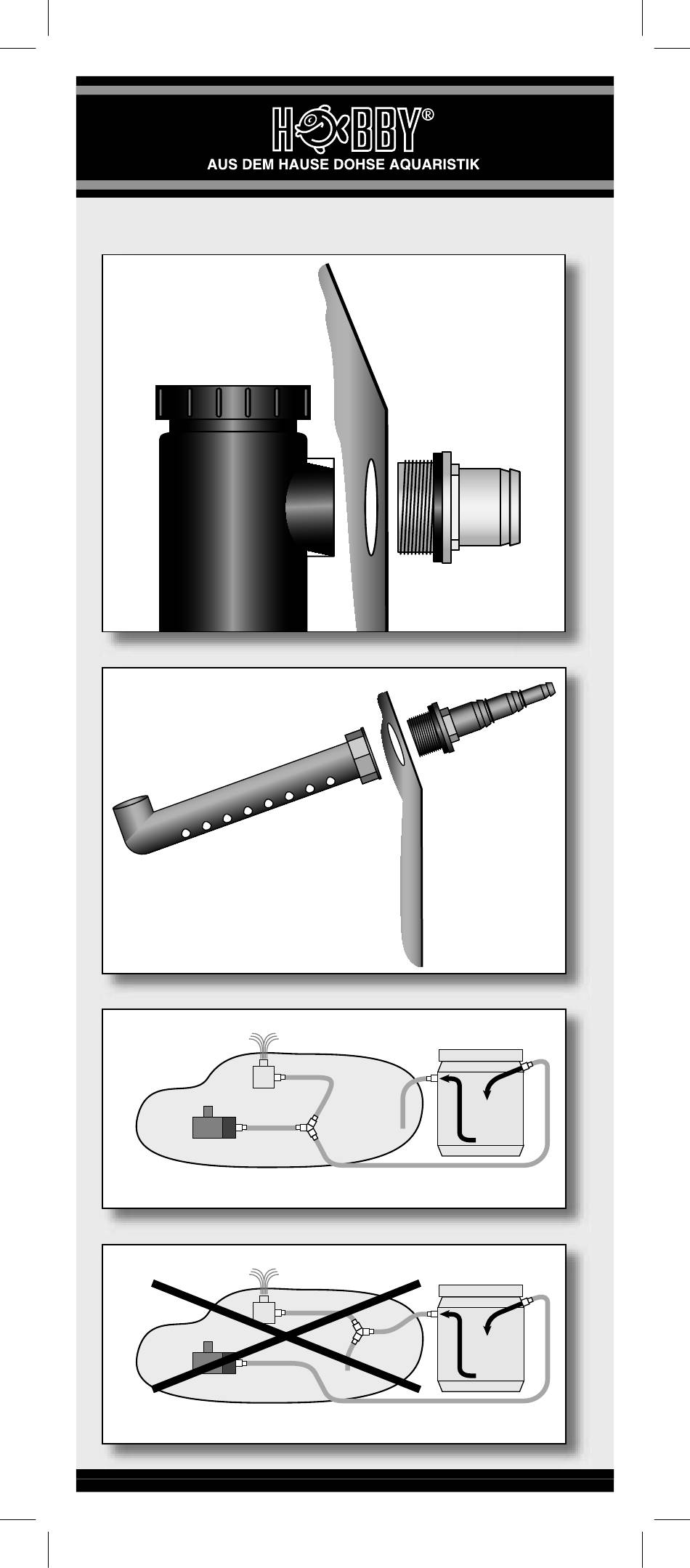 HOBBY®
AUS DEM HAUSE DOHSE AQUARISTIK