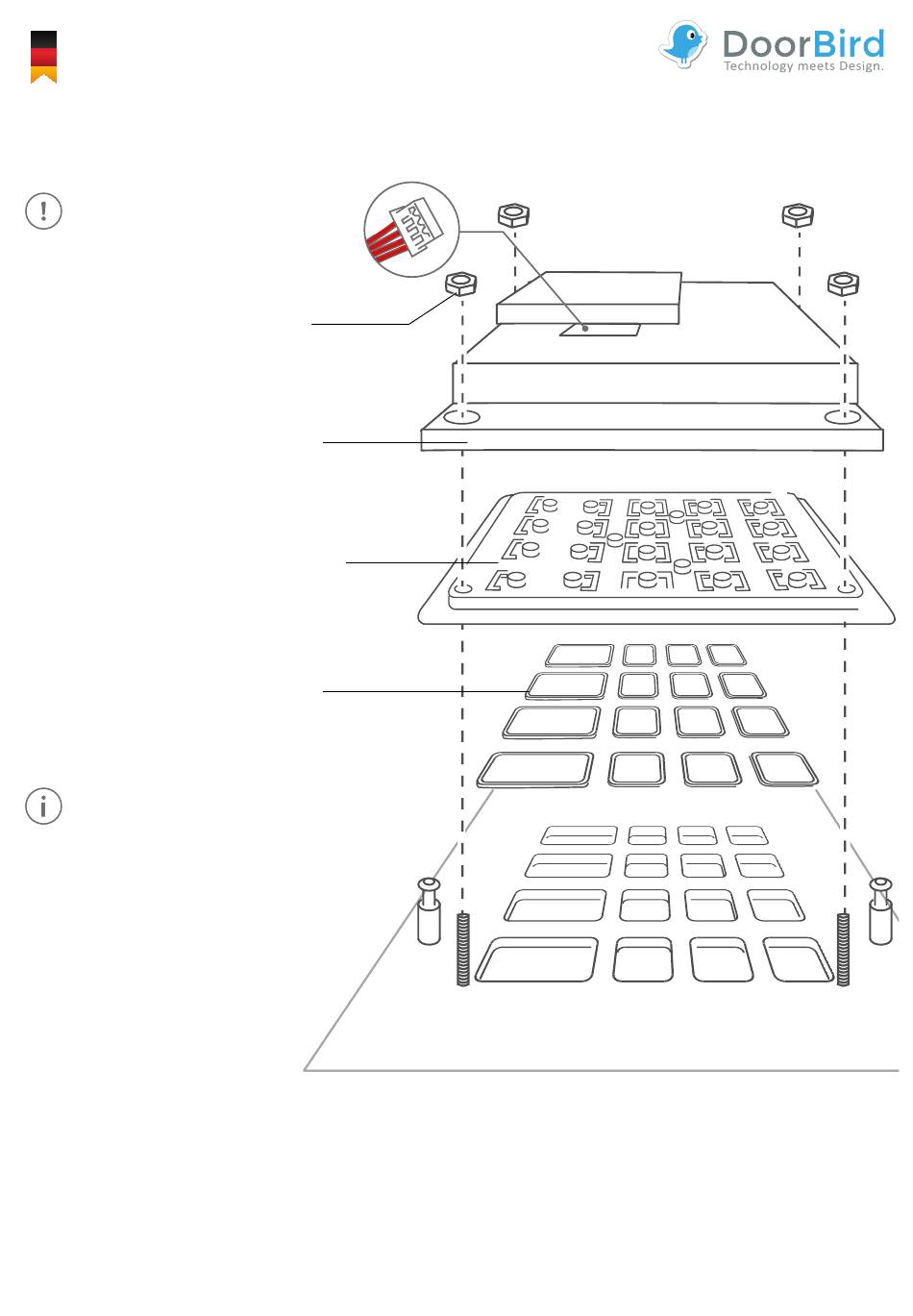 DoorBird
Technology meets Design.