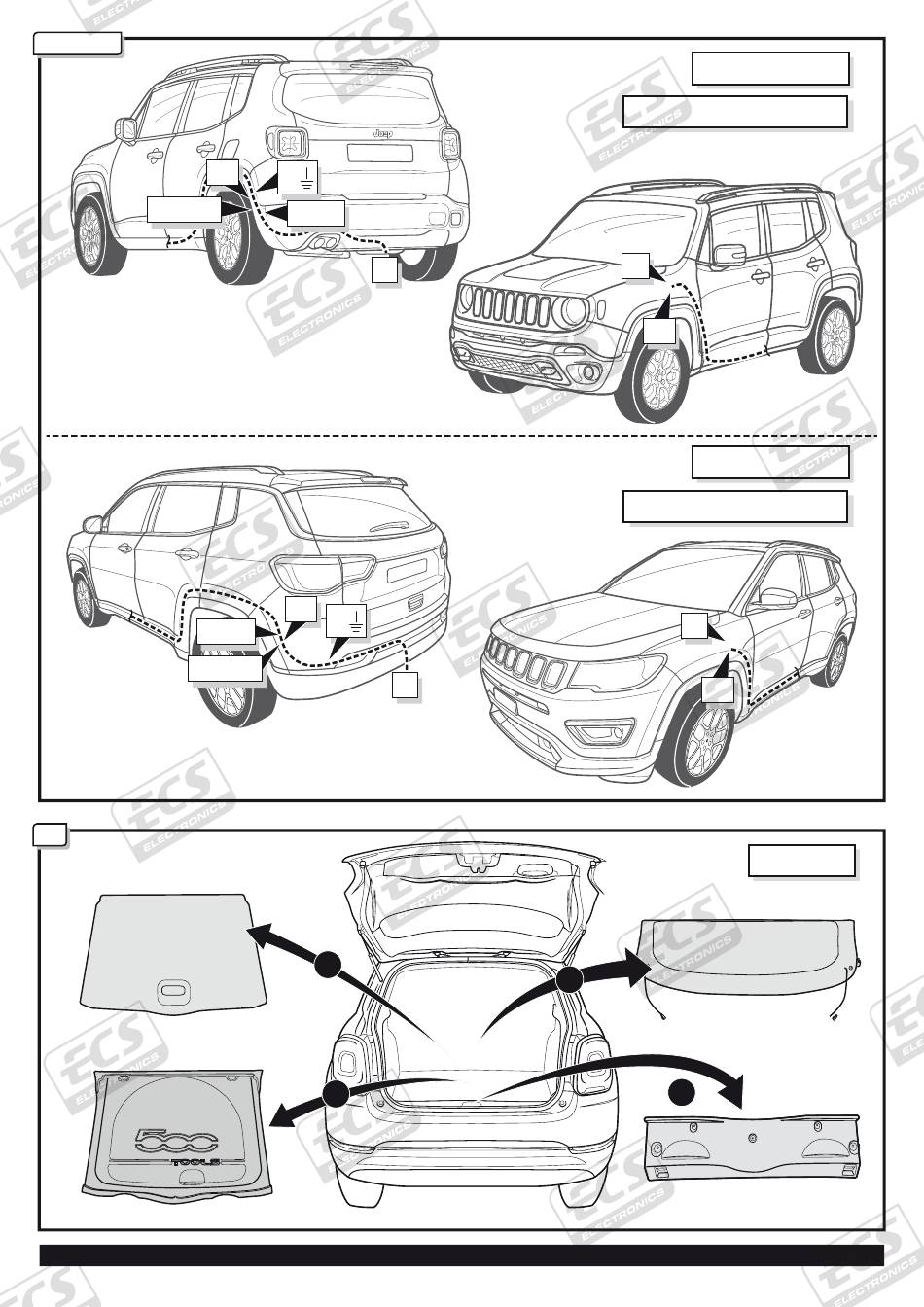 ECS ELECTRONICS

Jeep

500

TOOLS