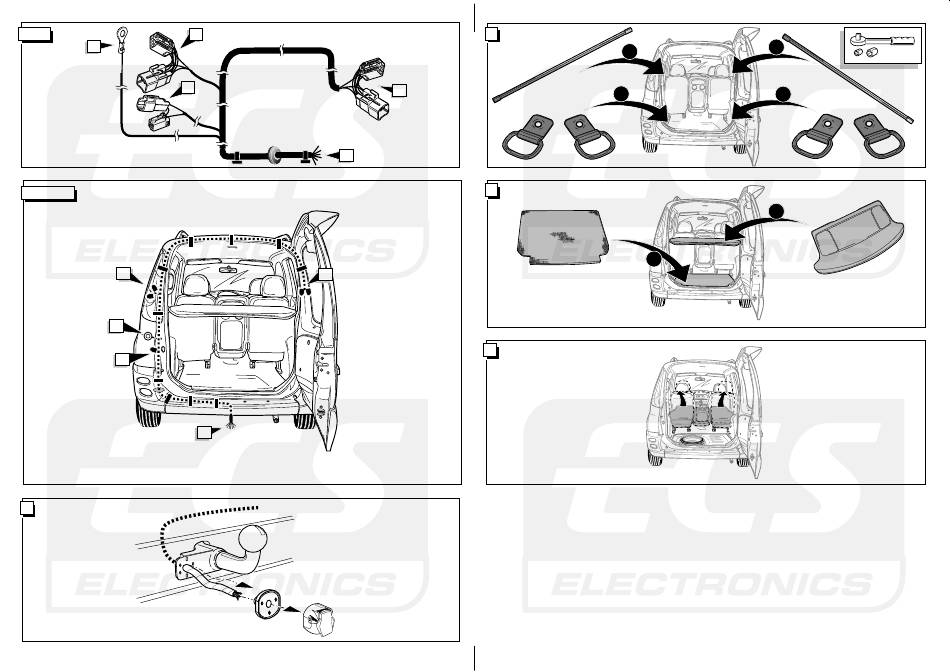 ECS
ELECTRONICS
ECS
ELECTRONICS
ECS
ELECTRONICS
ECS
ELECTRONICS