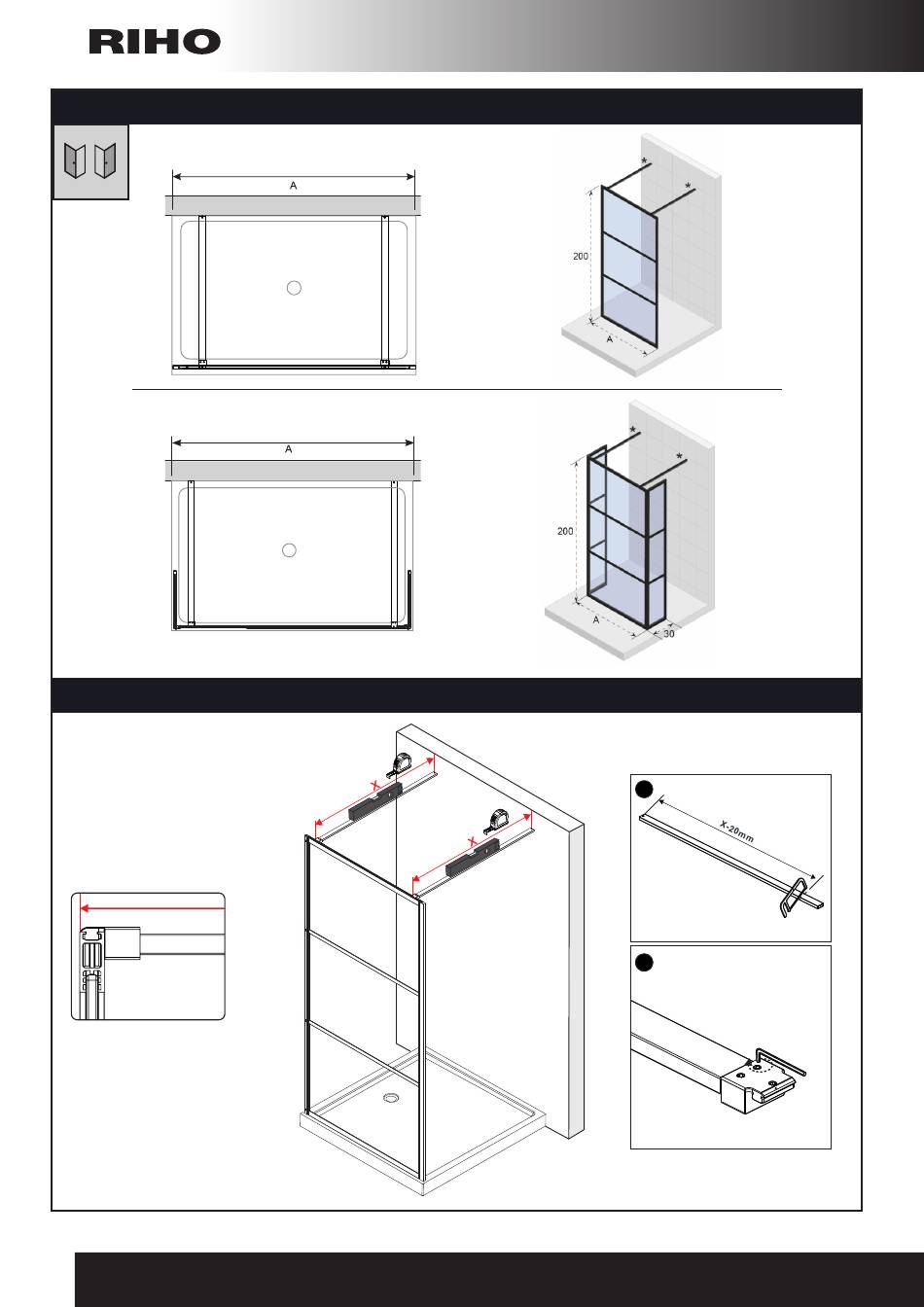 RIHO

A

*

*

200

A

A

*

*

200

A

30

X

X

X-20mm