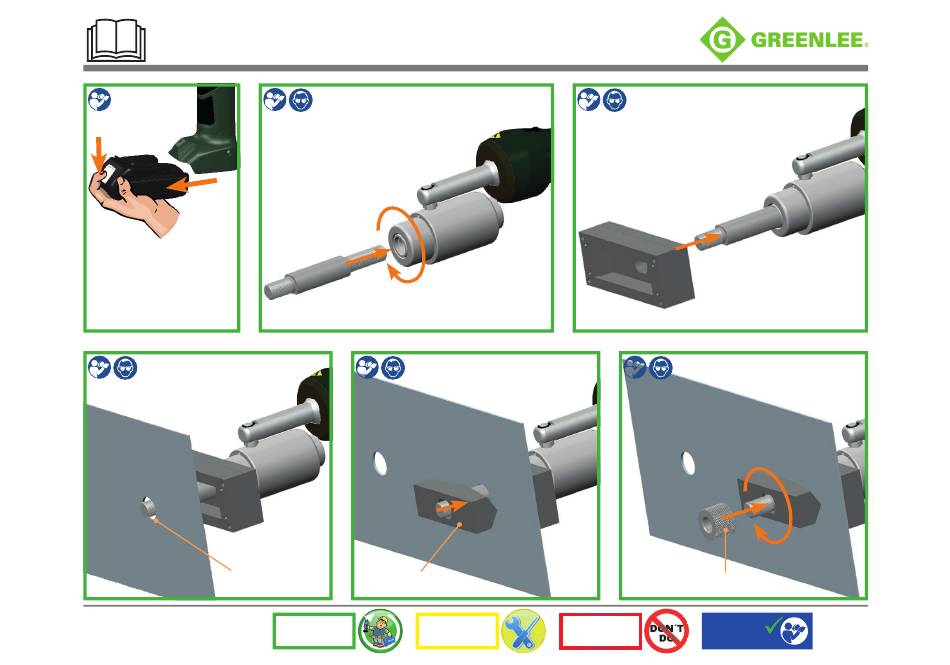 GREENLEE.

DON'T DO