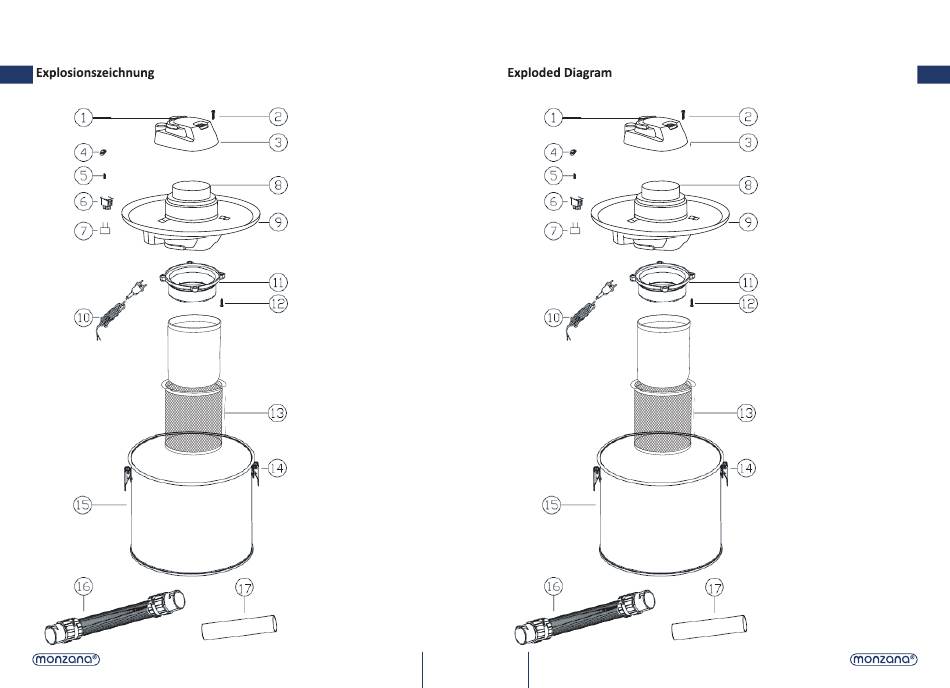 Explosionszeichnung

1 2 3 4 5 6 7 8 9 10 11 12 13 14 15 16 17

monzana®

Exploded Diagram

1 2 3 4 5 6 7 8 9 10 11 12 13 14 15 16 17

monzana®