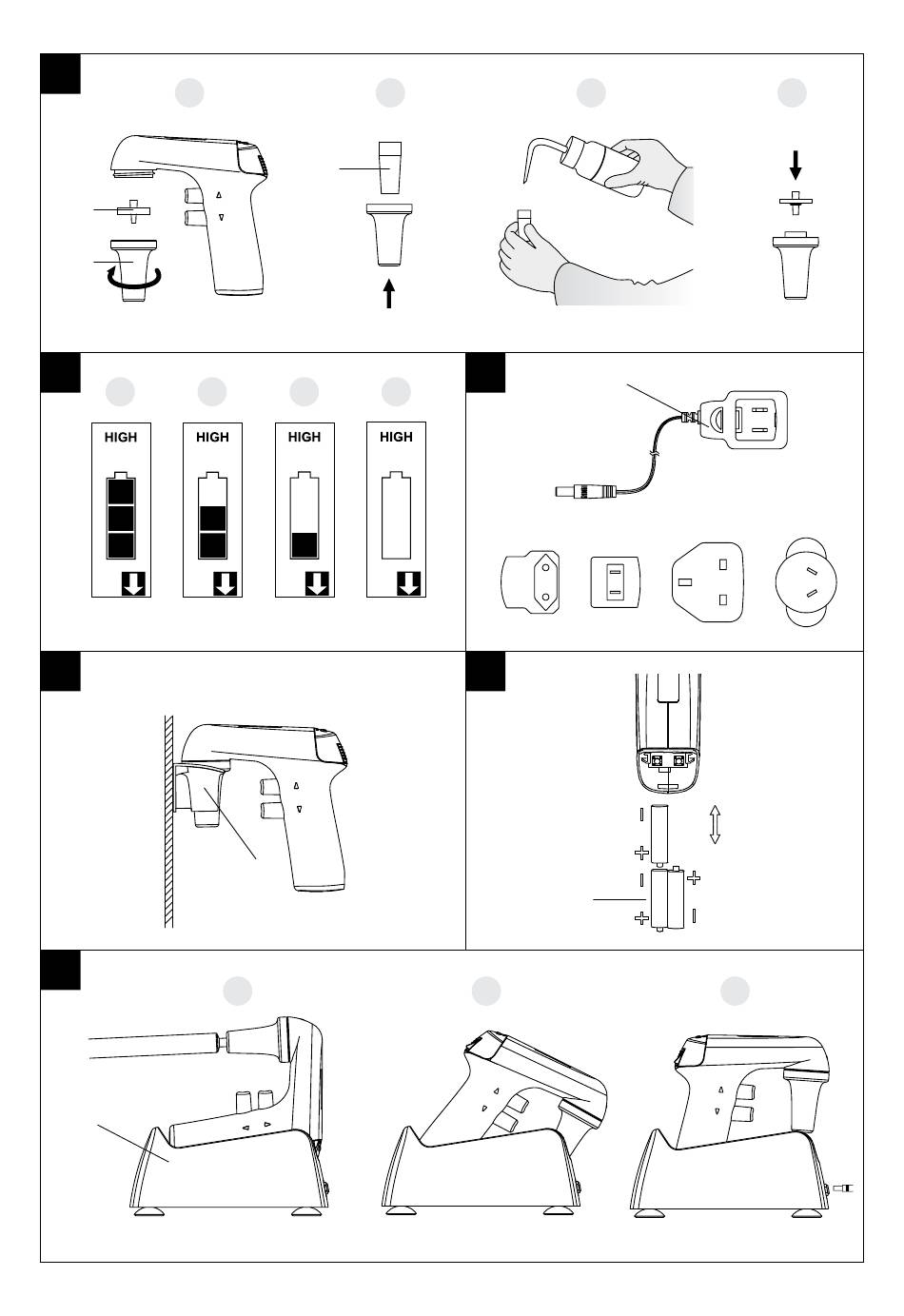 HIGH

HIGH

HIGH

HIGH