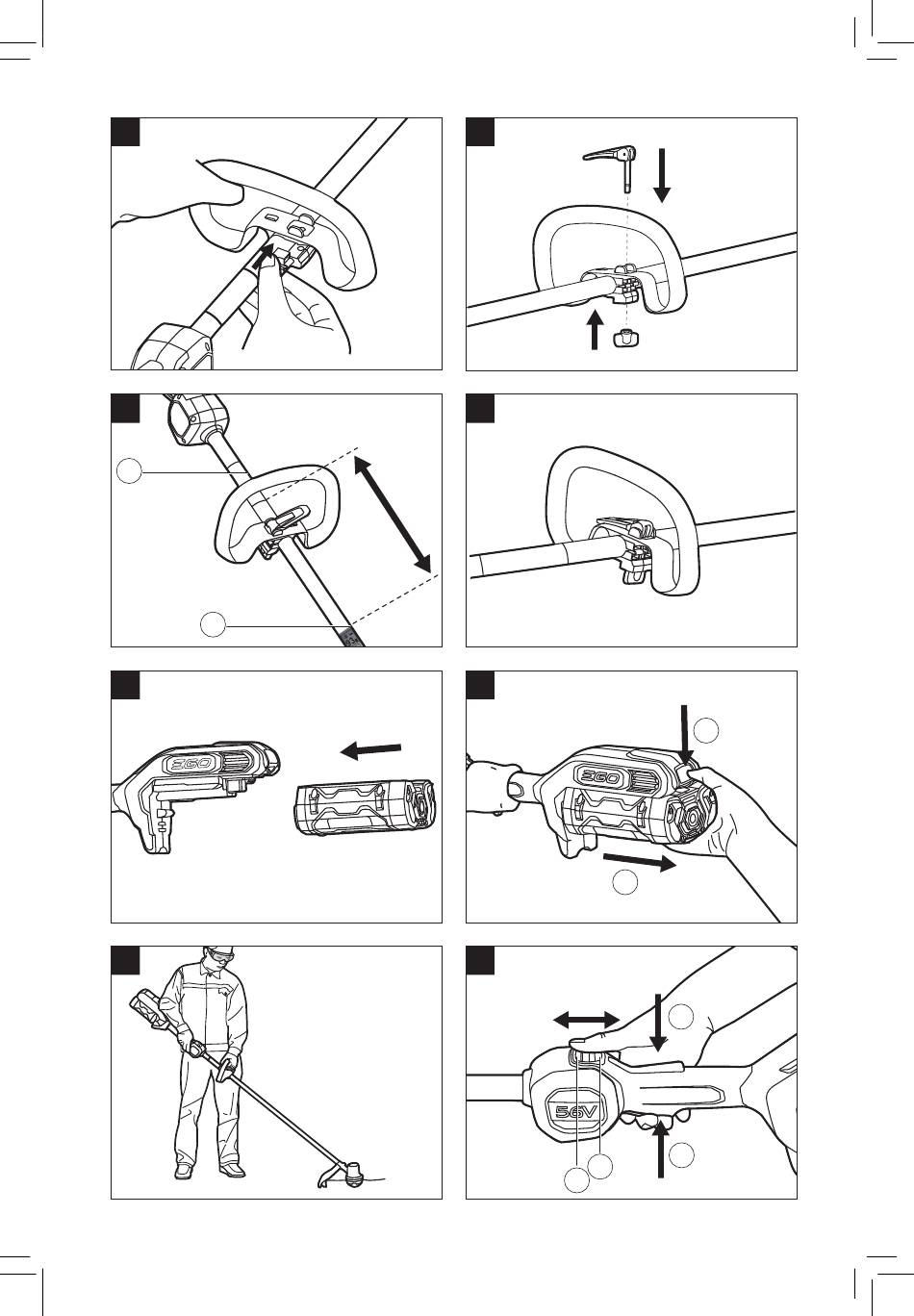 EGO

EGO

56V