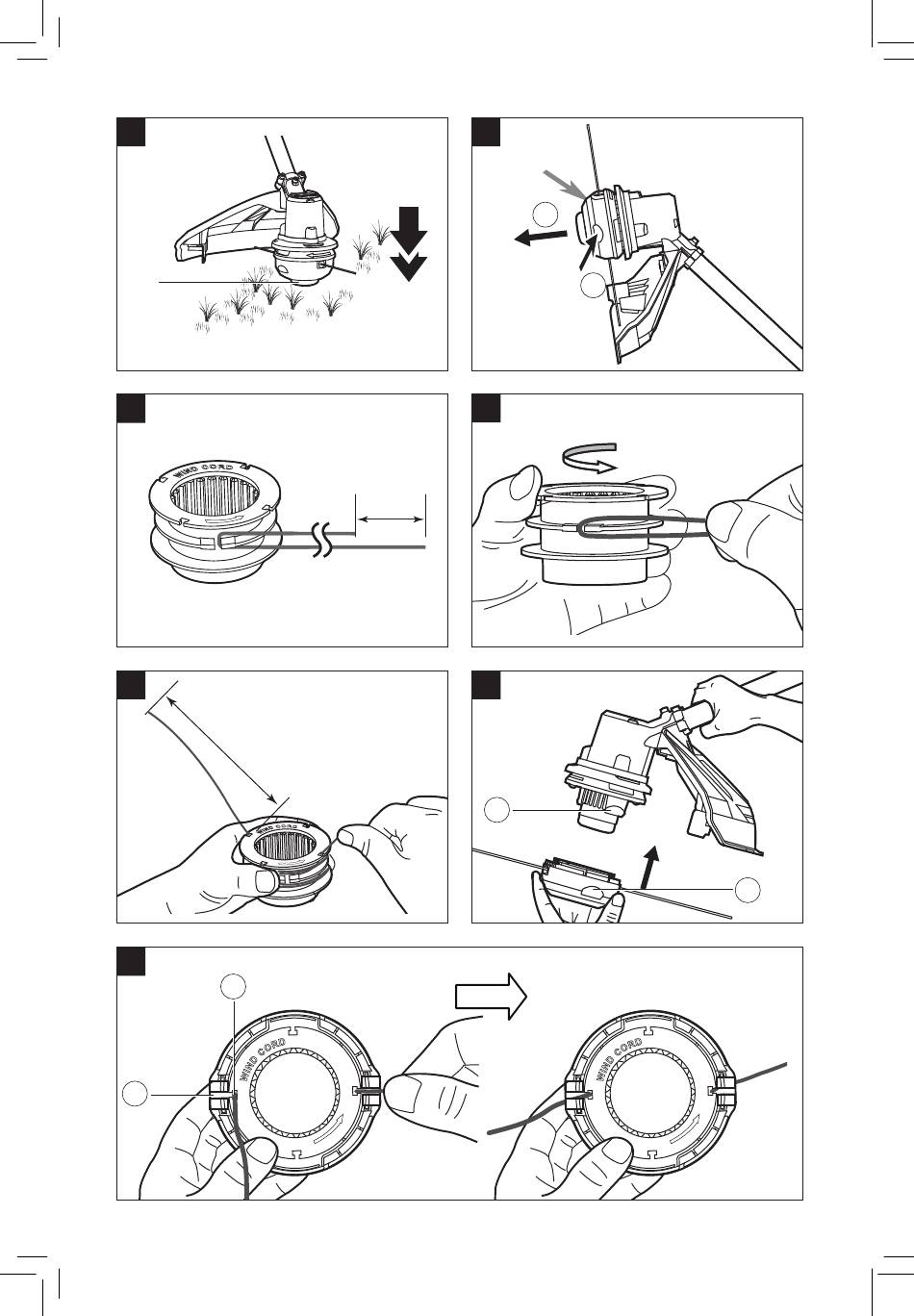 WIND CORD

WIND CORD

WIND CORD

WIND CORD