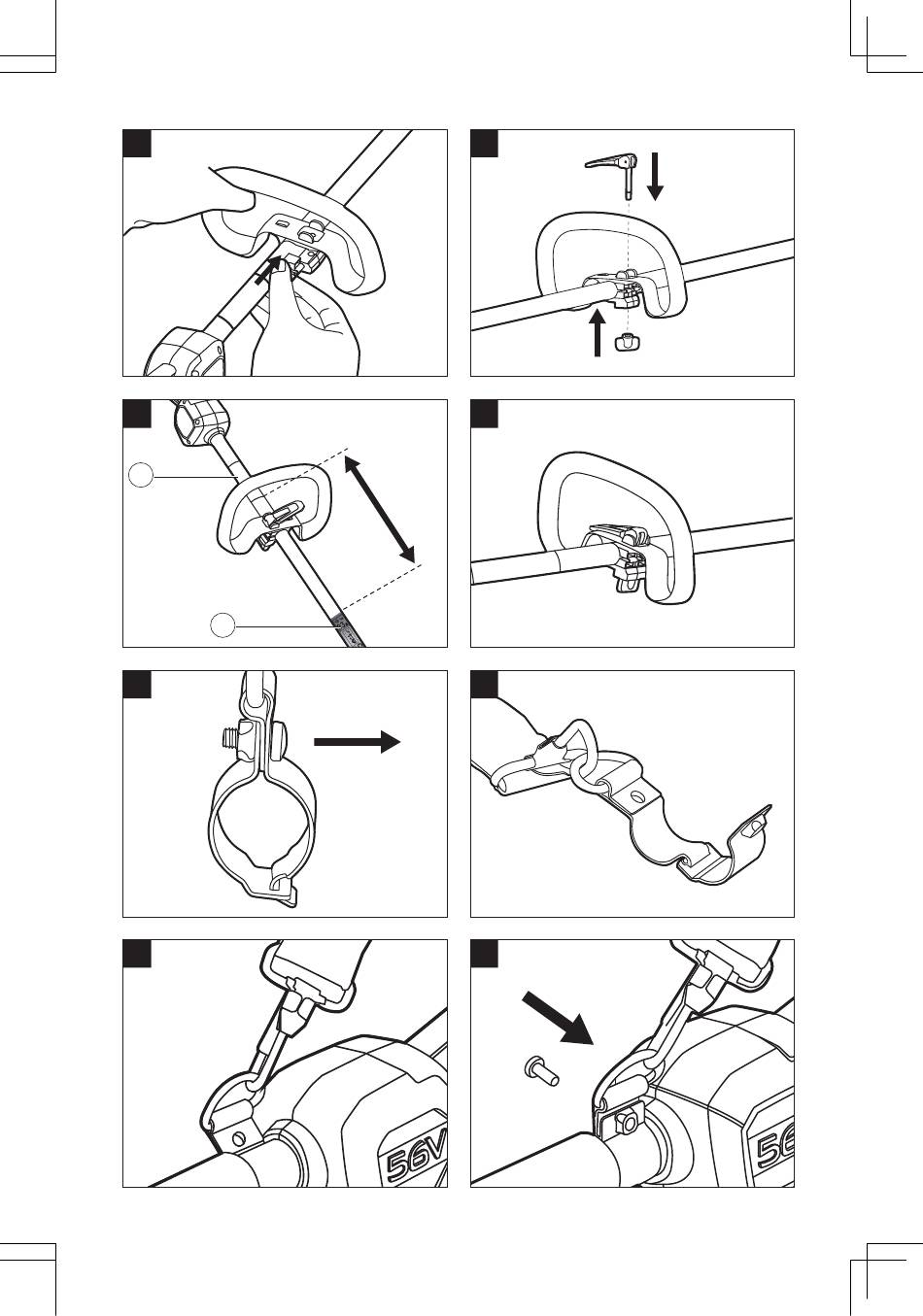 56V

56