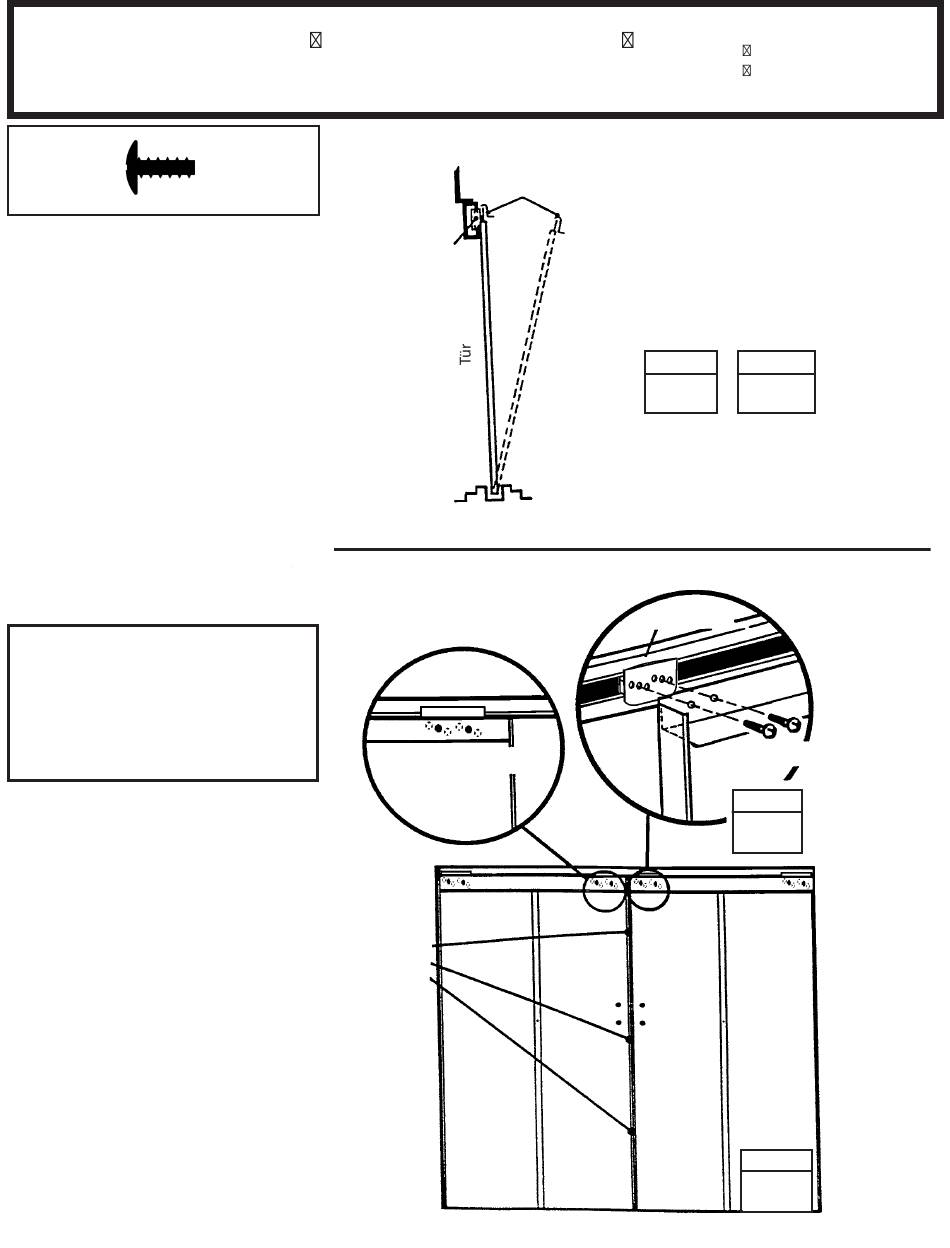 Tür