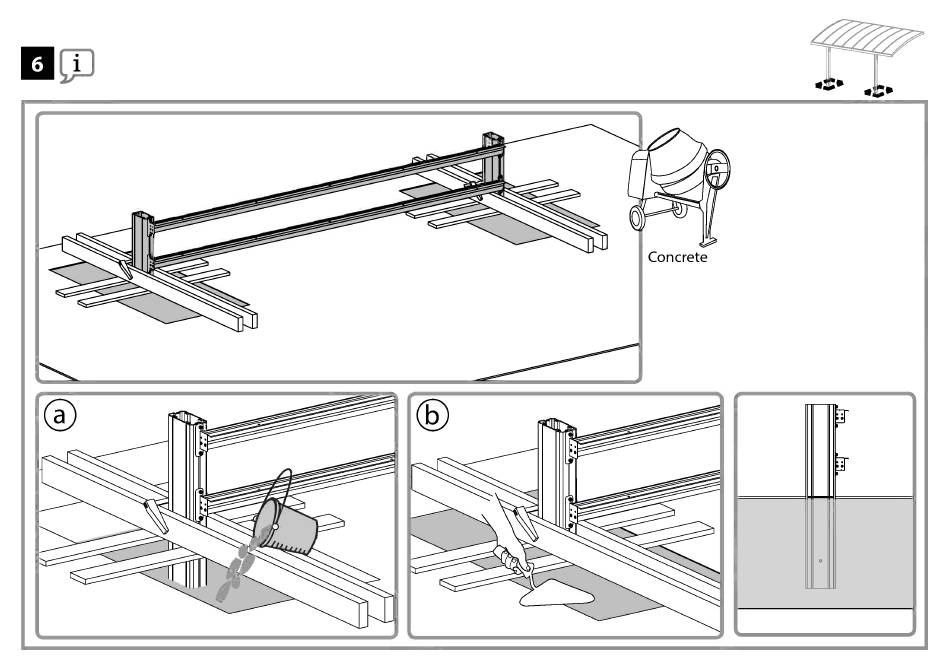 6 i

Concrete

a

b