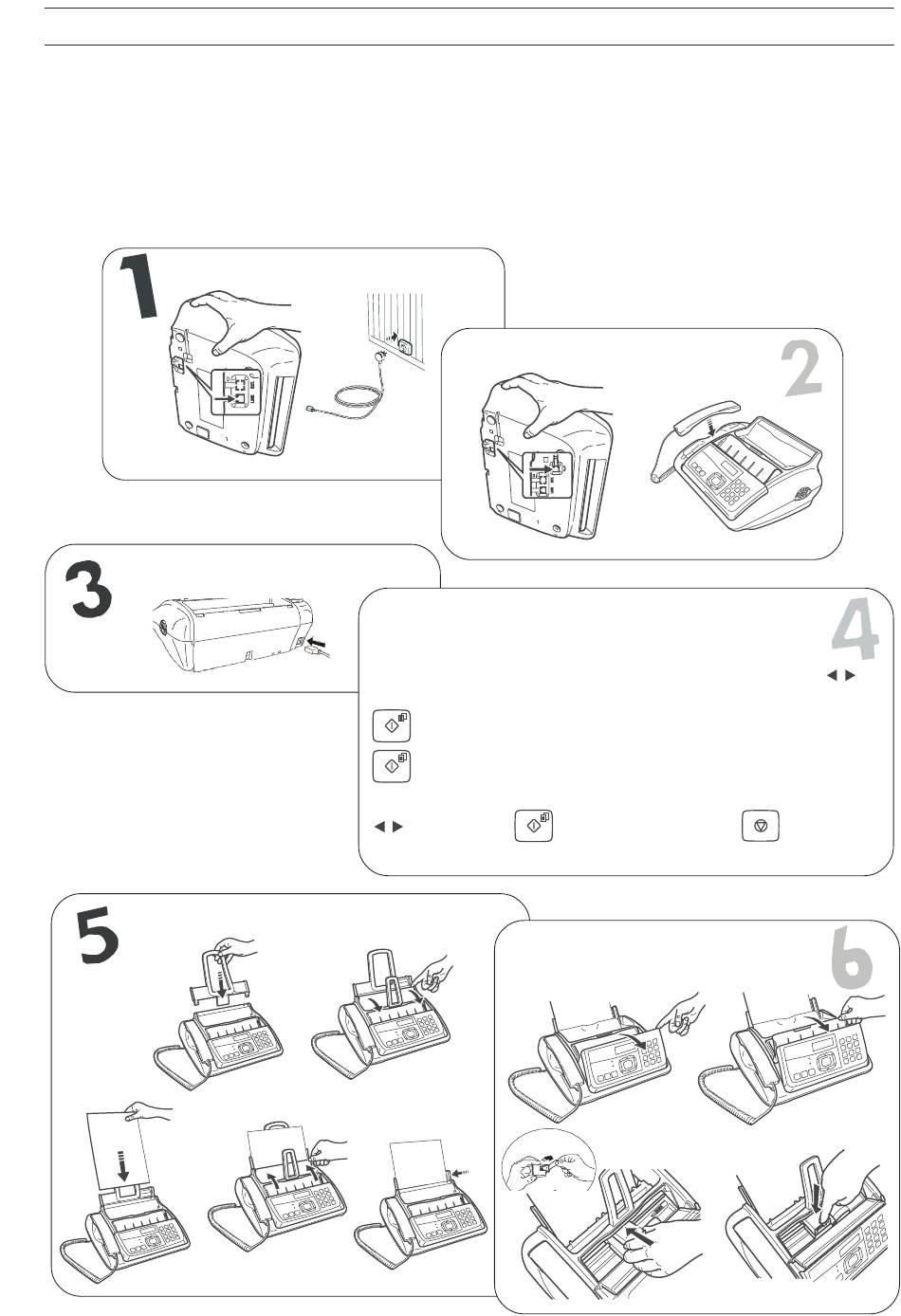 1

2

3

4

5

6