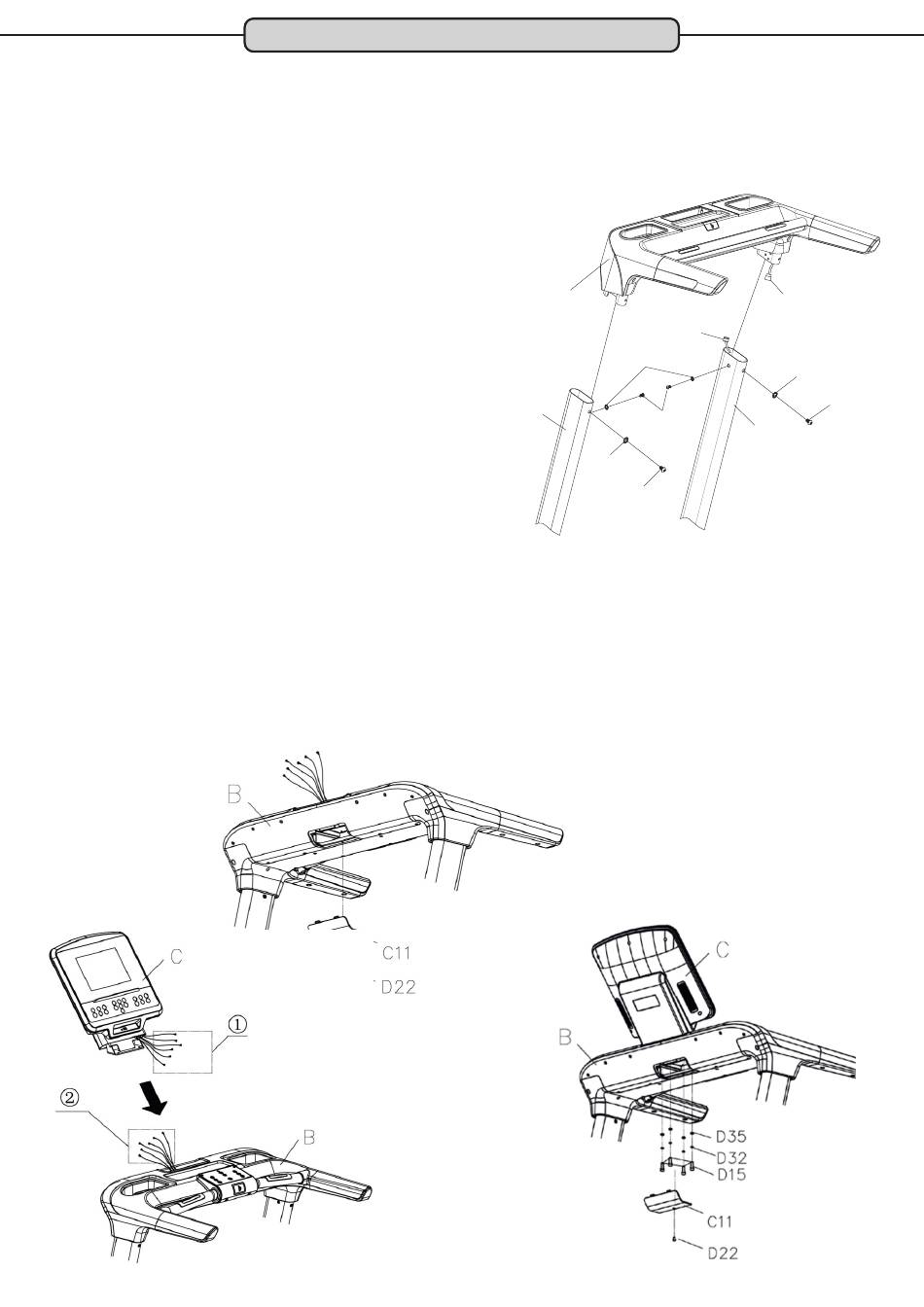 B

C11

D22

C

①

②

B

C

B

D35

D32

D15

C11

D22