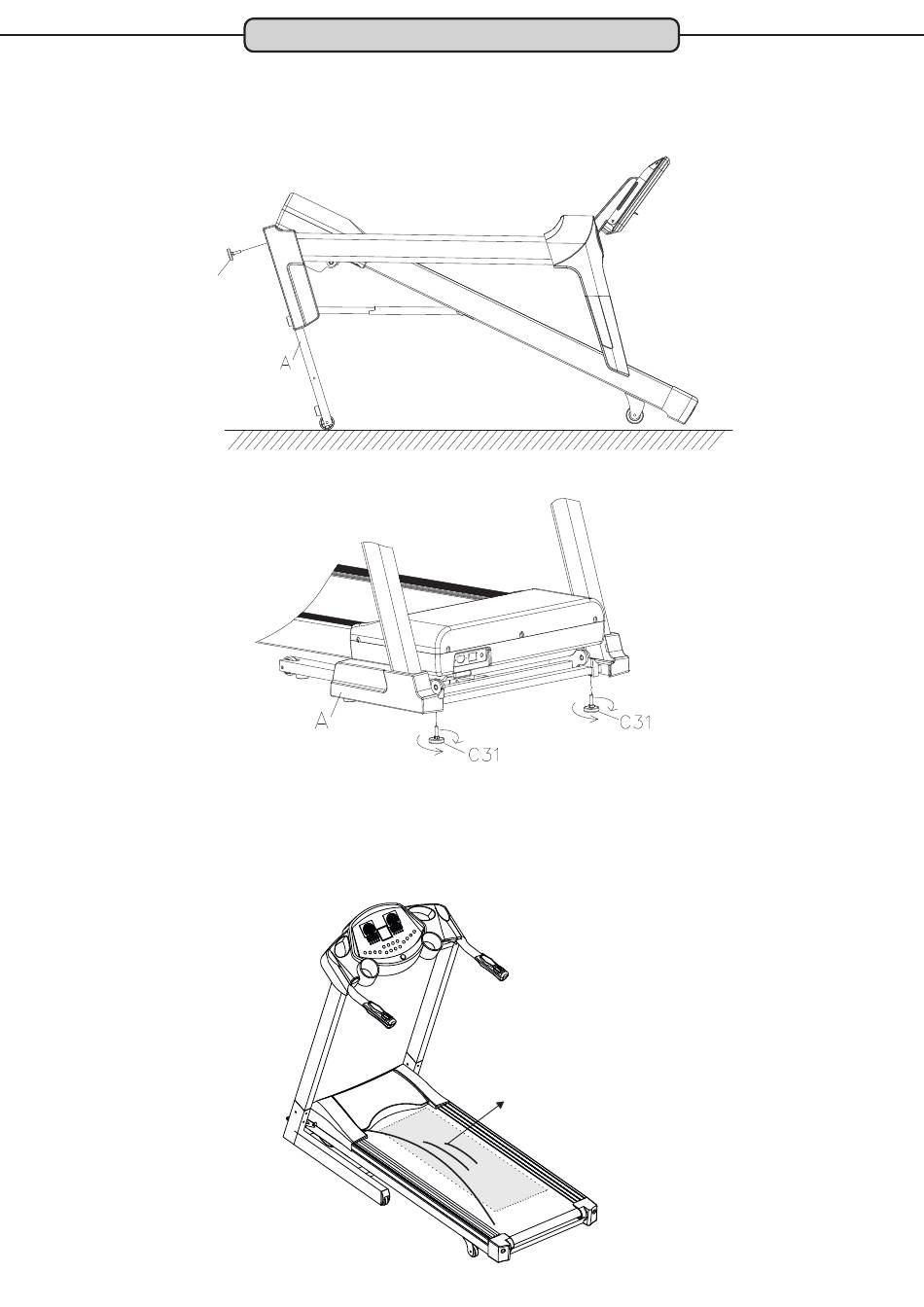 A

A

C31

C31