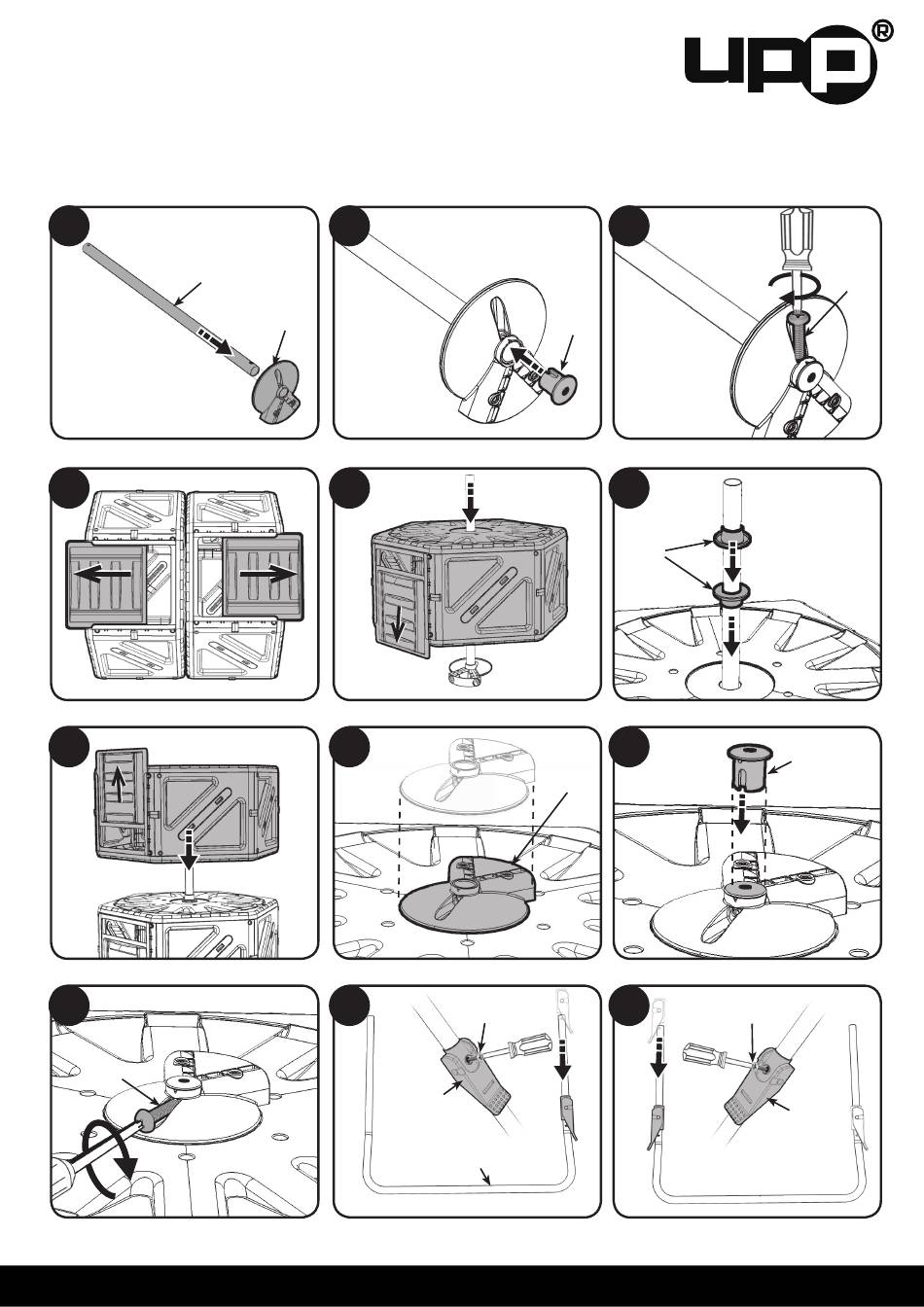 upp®