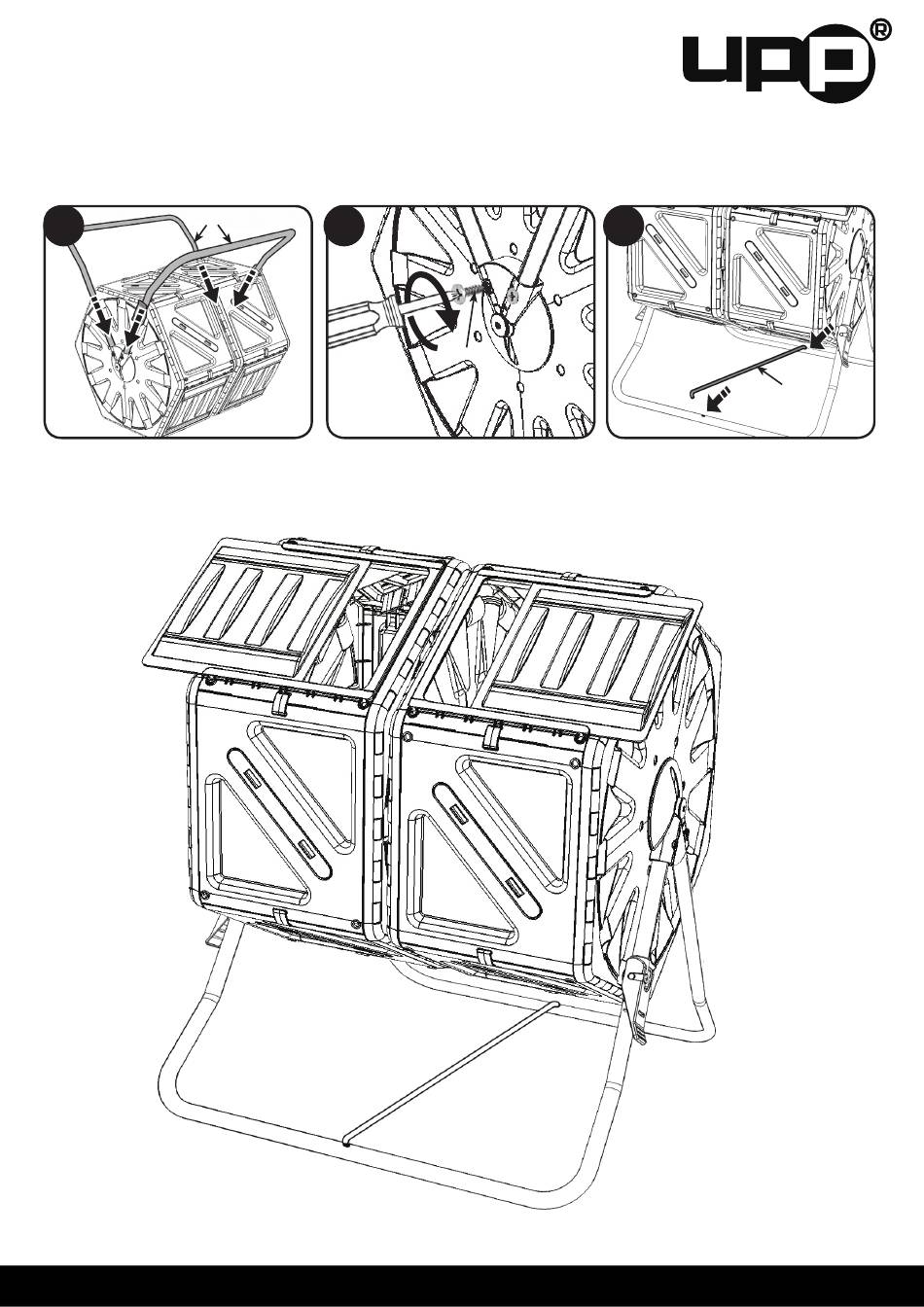 upp®