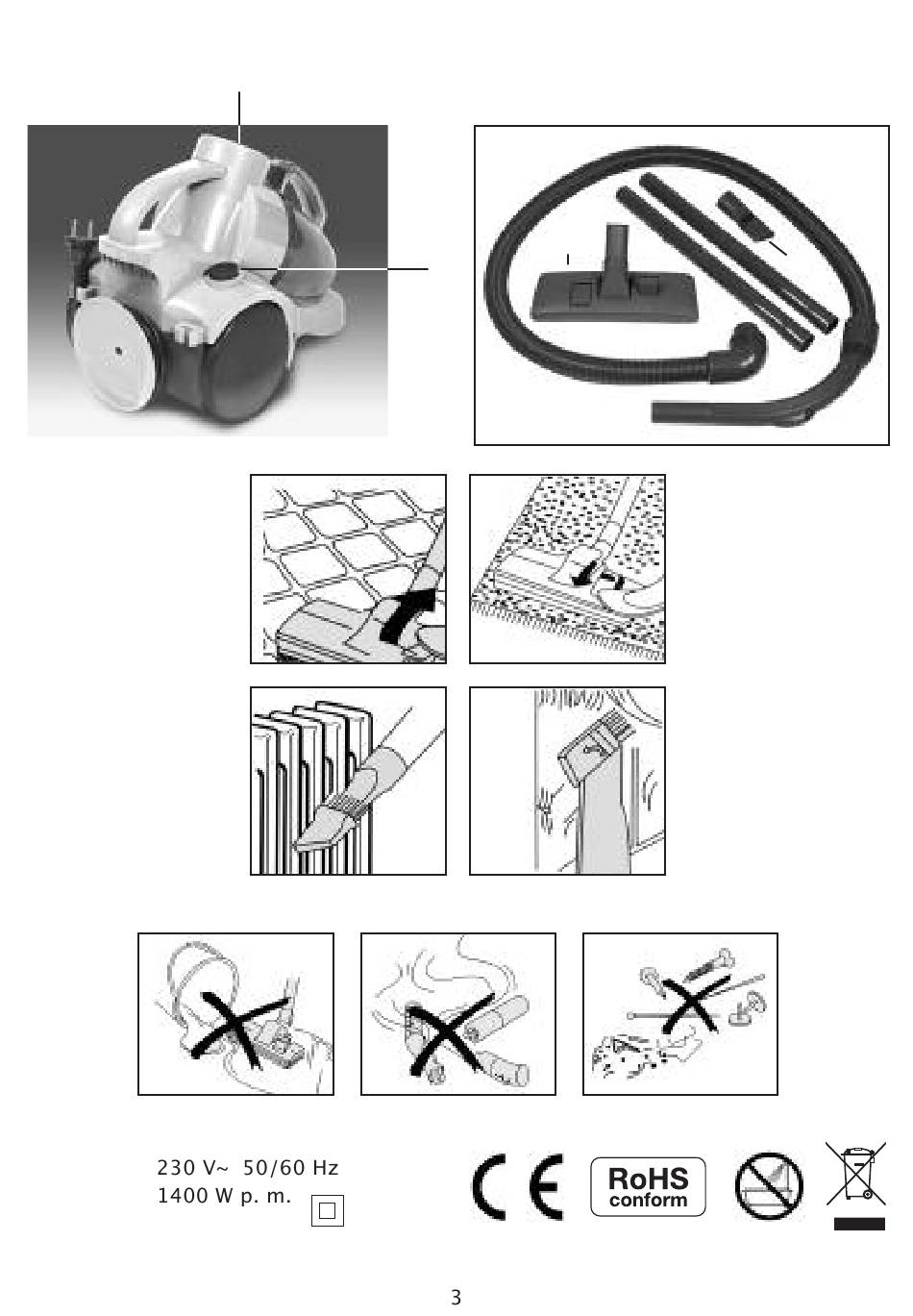 230 V~ 50/60 Hz
1400 W p. m.

CE

RoHS
conform

3