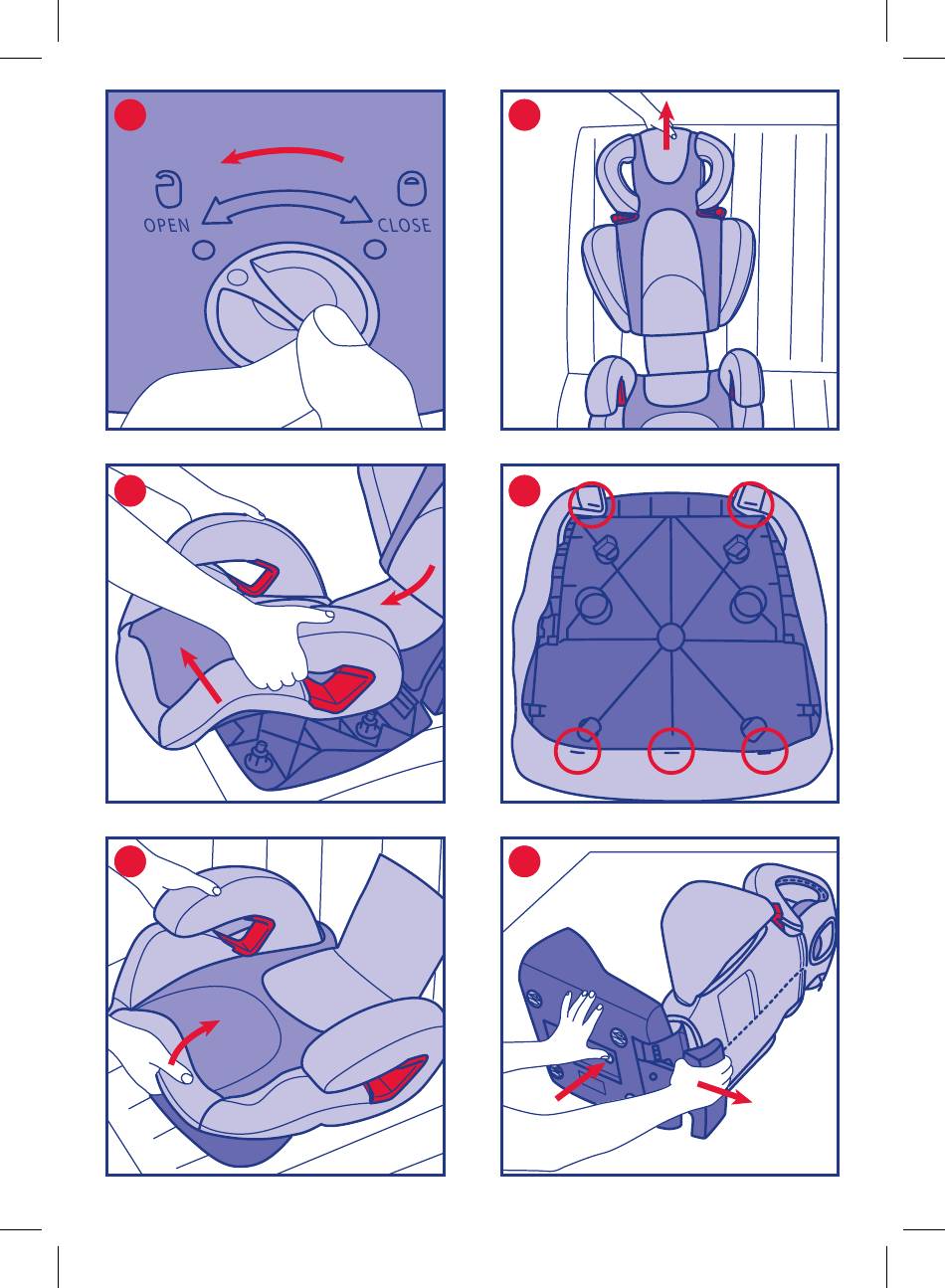 OPEN CLOSE