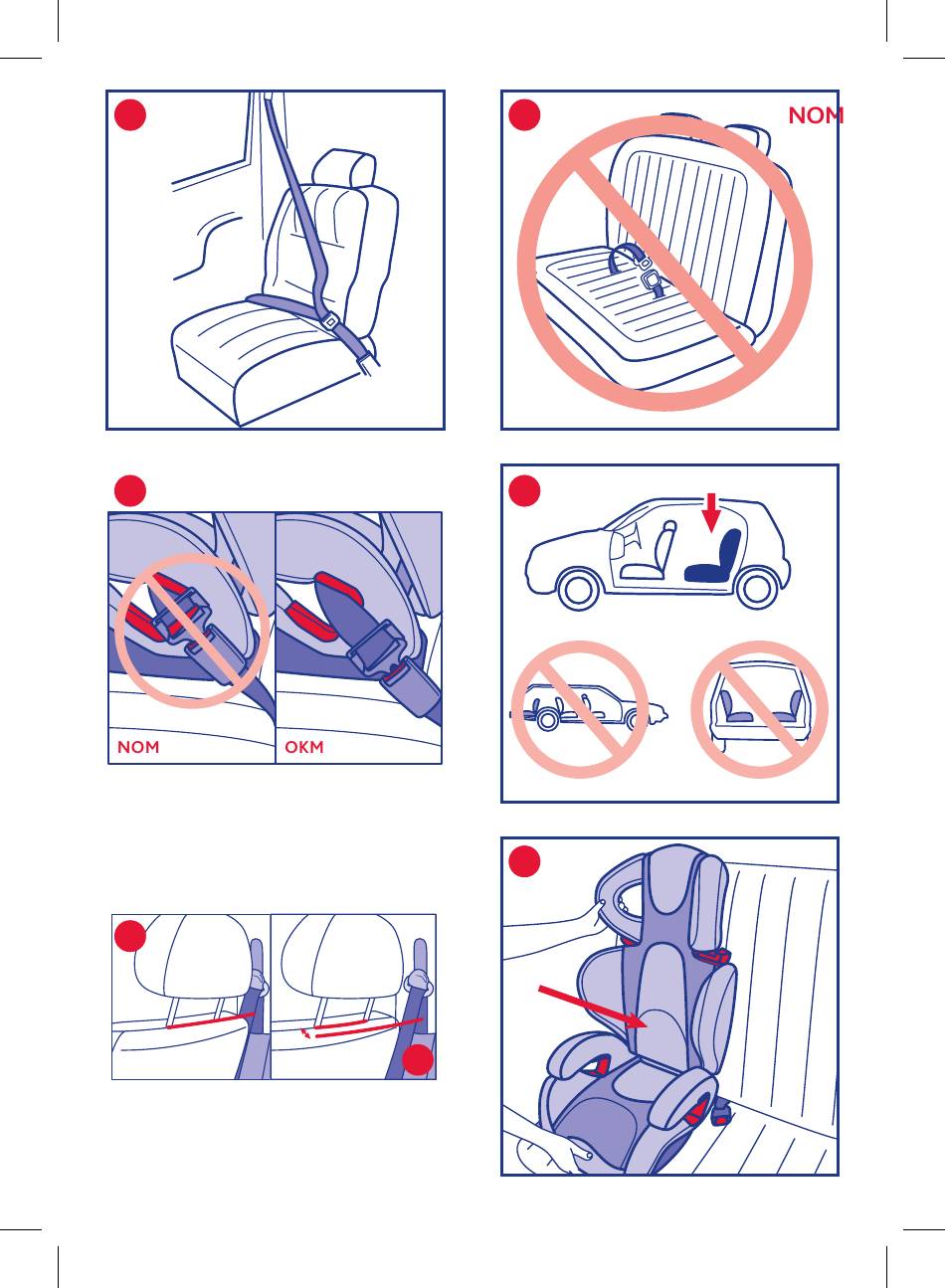 NOM

NOM

OKM