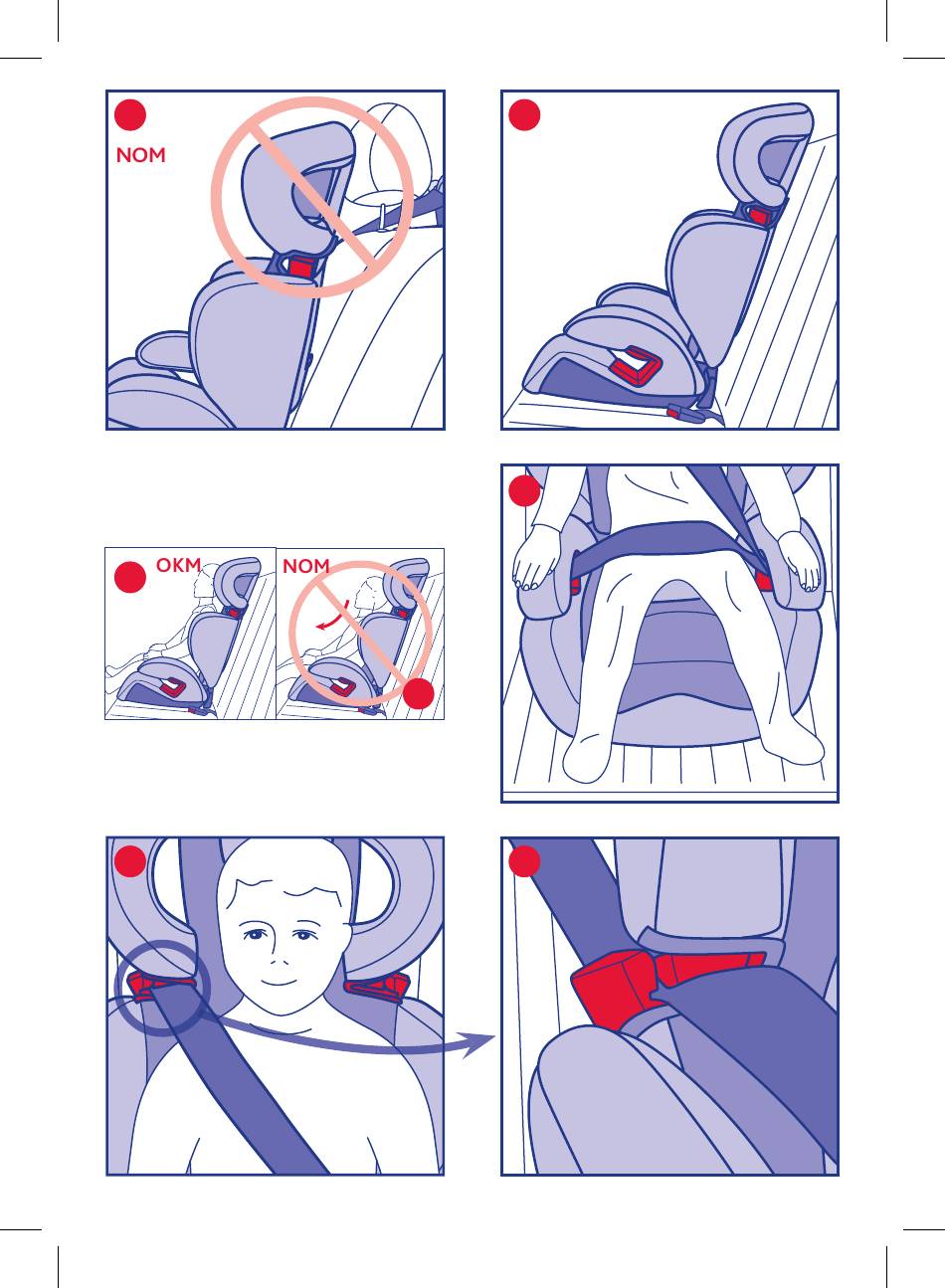 NOM

OKM

NOM