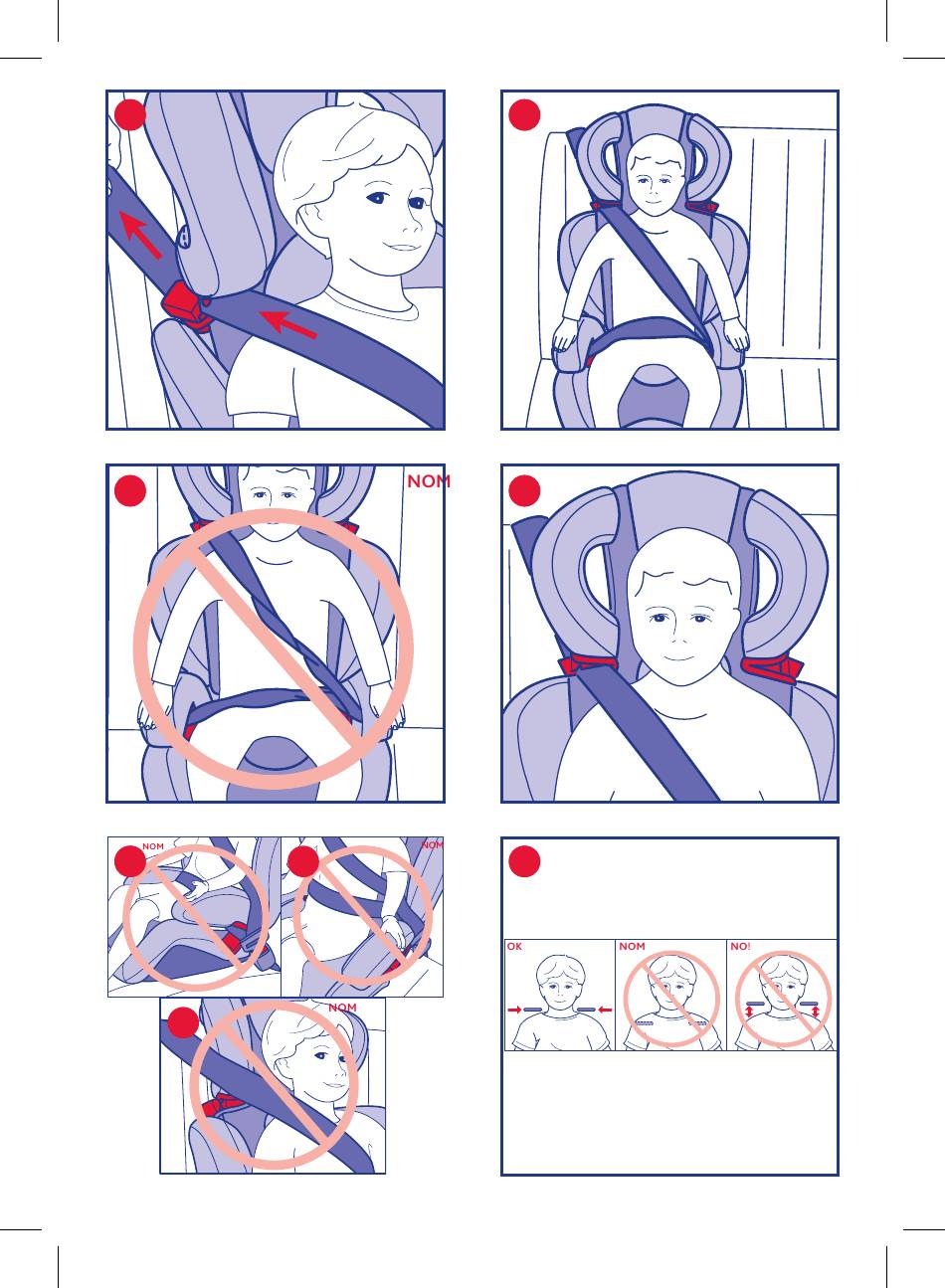 NOM

NOM

NOM

NOM

OK

NOM

NO!