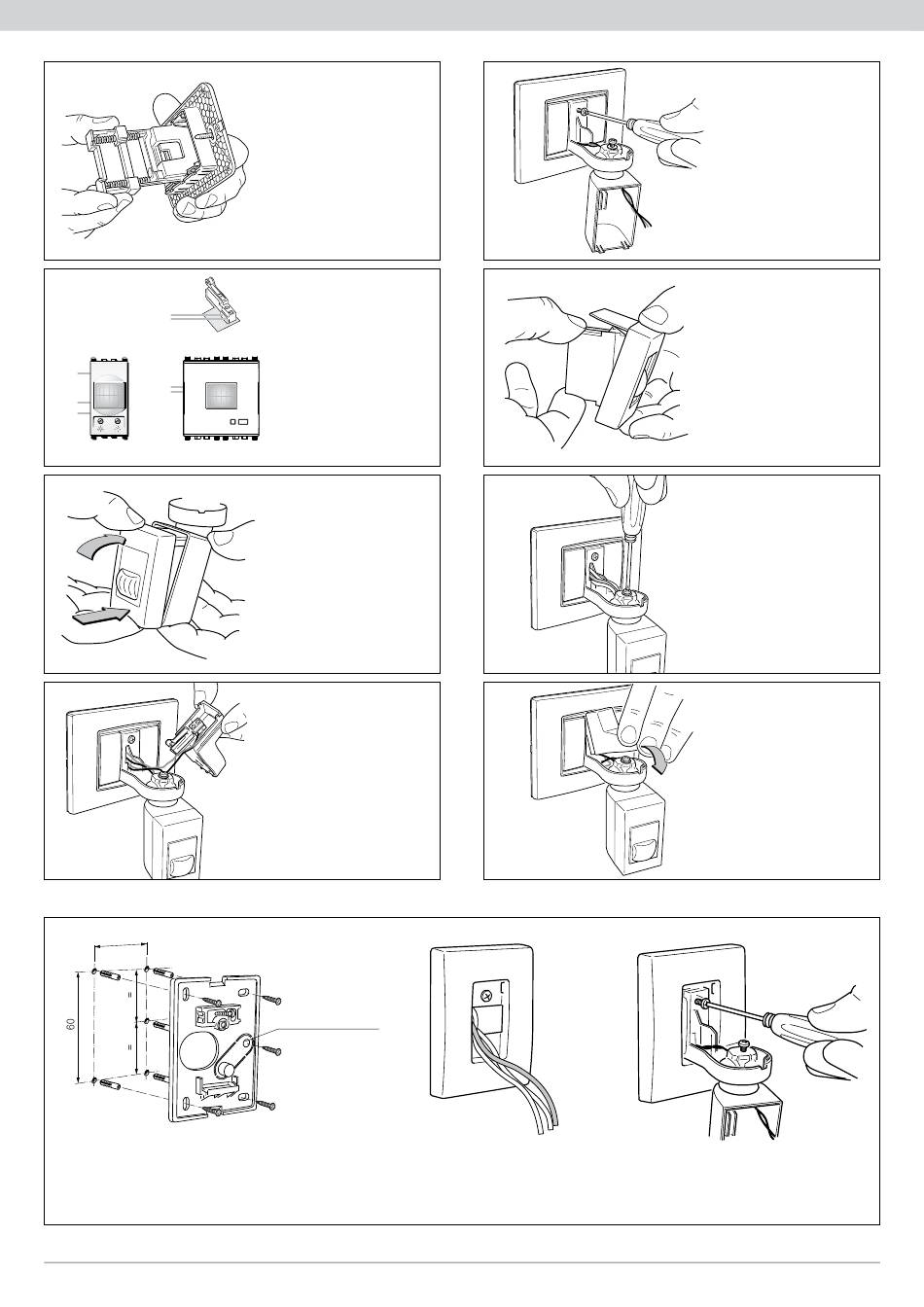 60