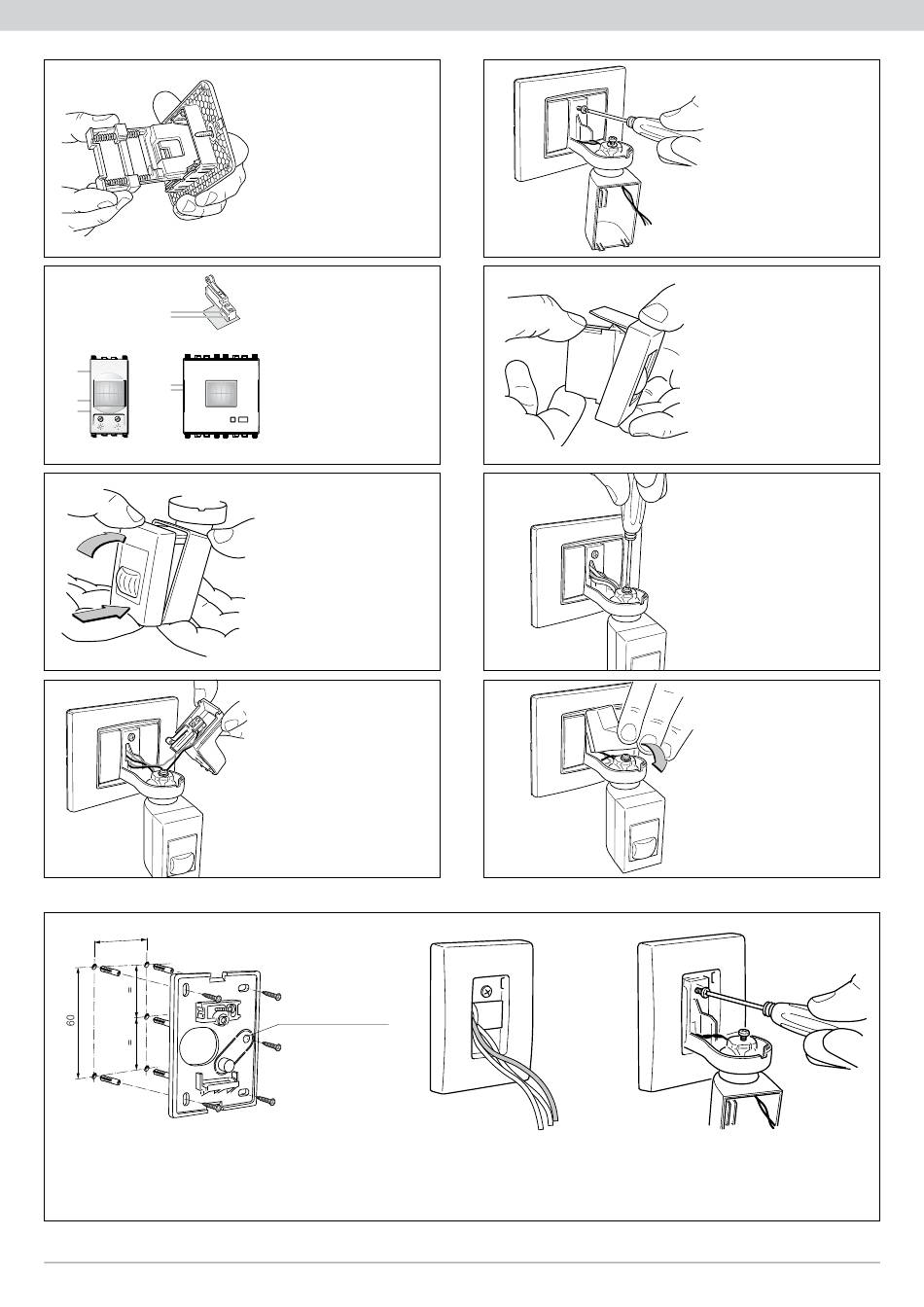 60