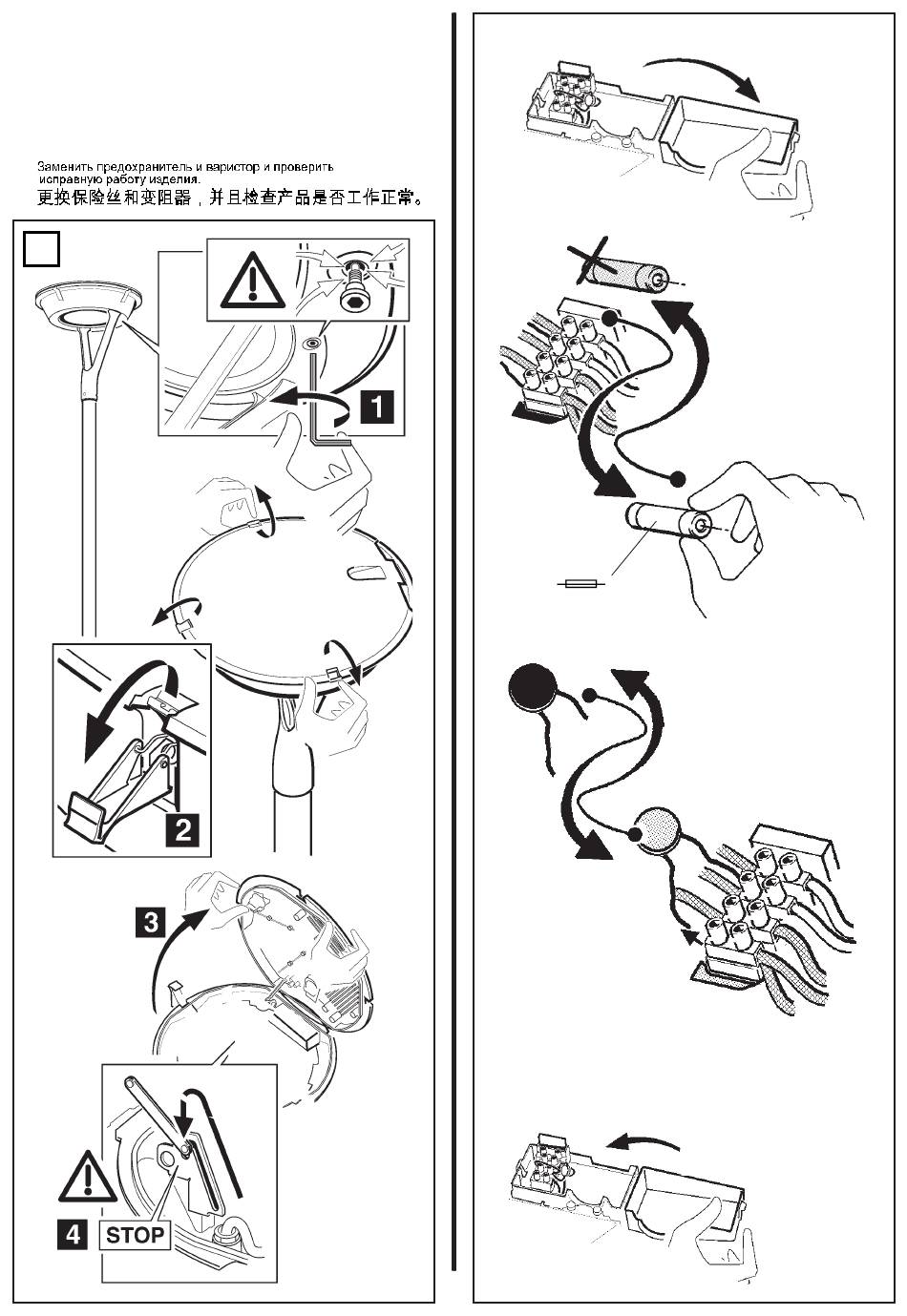 Заменить предохранитель и варистор и проверить исправную работу изделия.
更换保险丝和变阻器，并且检查产品是否工作正常。

1

2

3

4 STOP