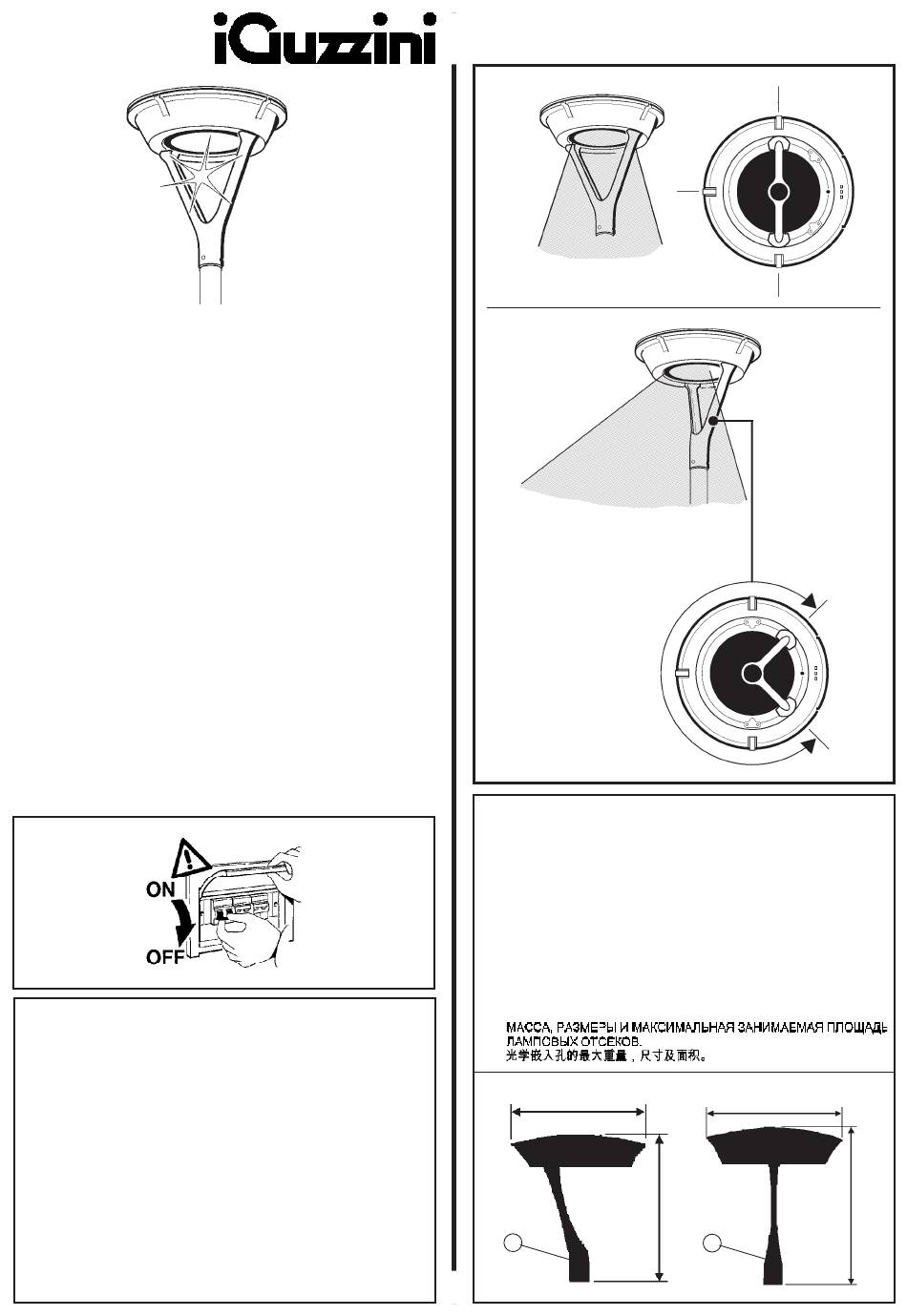 iGuzzini

ON

OFF

МАССА, РАЗМЕРЫ И МАКСИМАЛЬНАЯ ЗАНИМАЕМАЯ ПЛОЩАДЬ ЛАМПОВЫХ ОТСЕКОВ.
光学嵌入孔的最大重量，尺寸及面积。