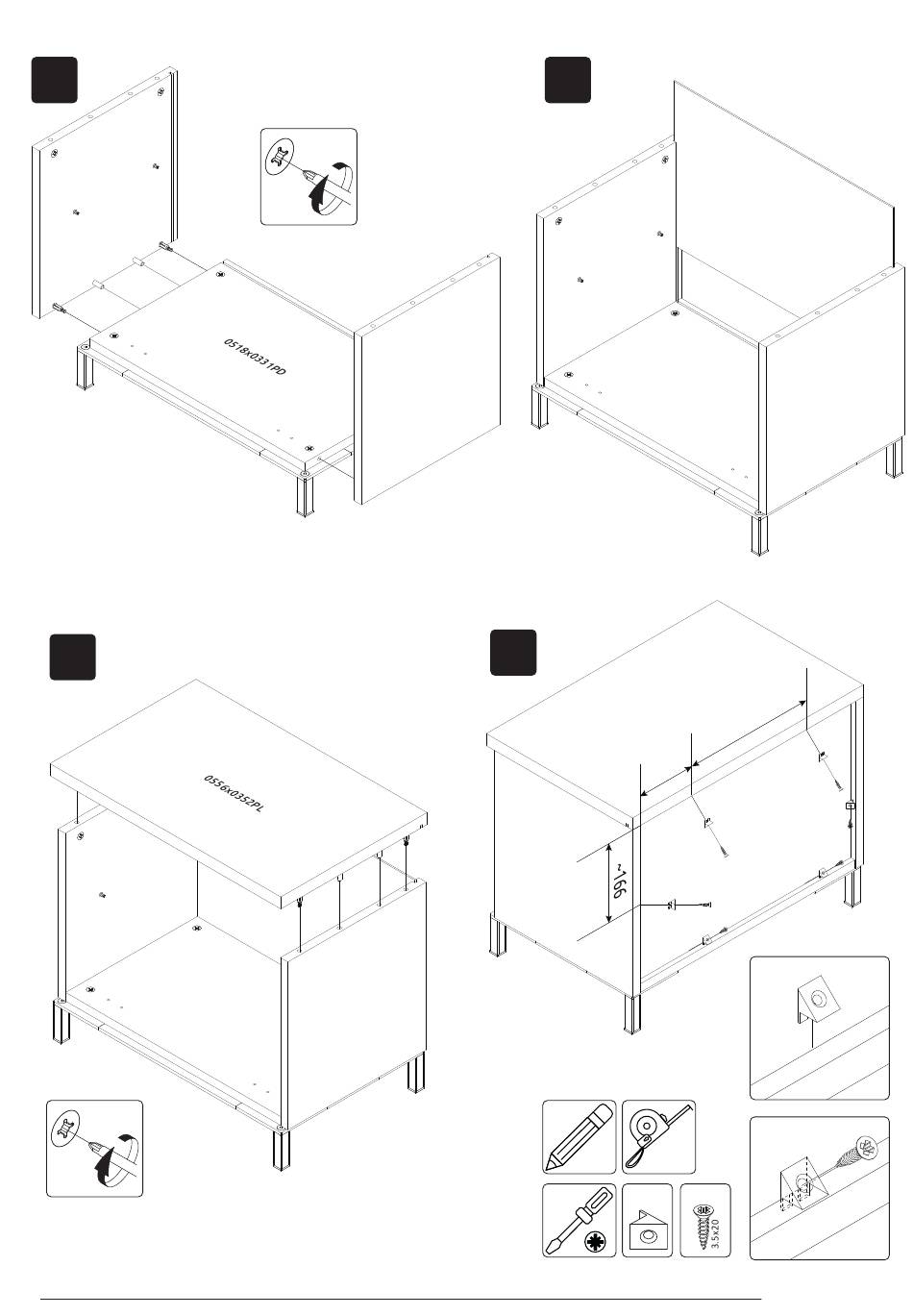 0518x0331PD

0556x0352PL

~166

3.5x20