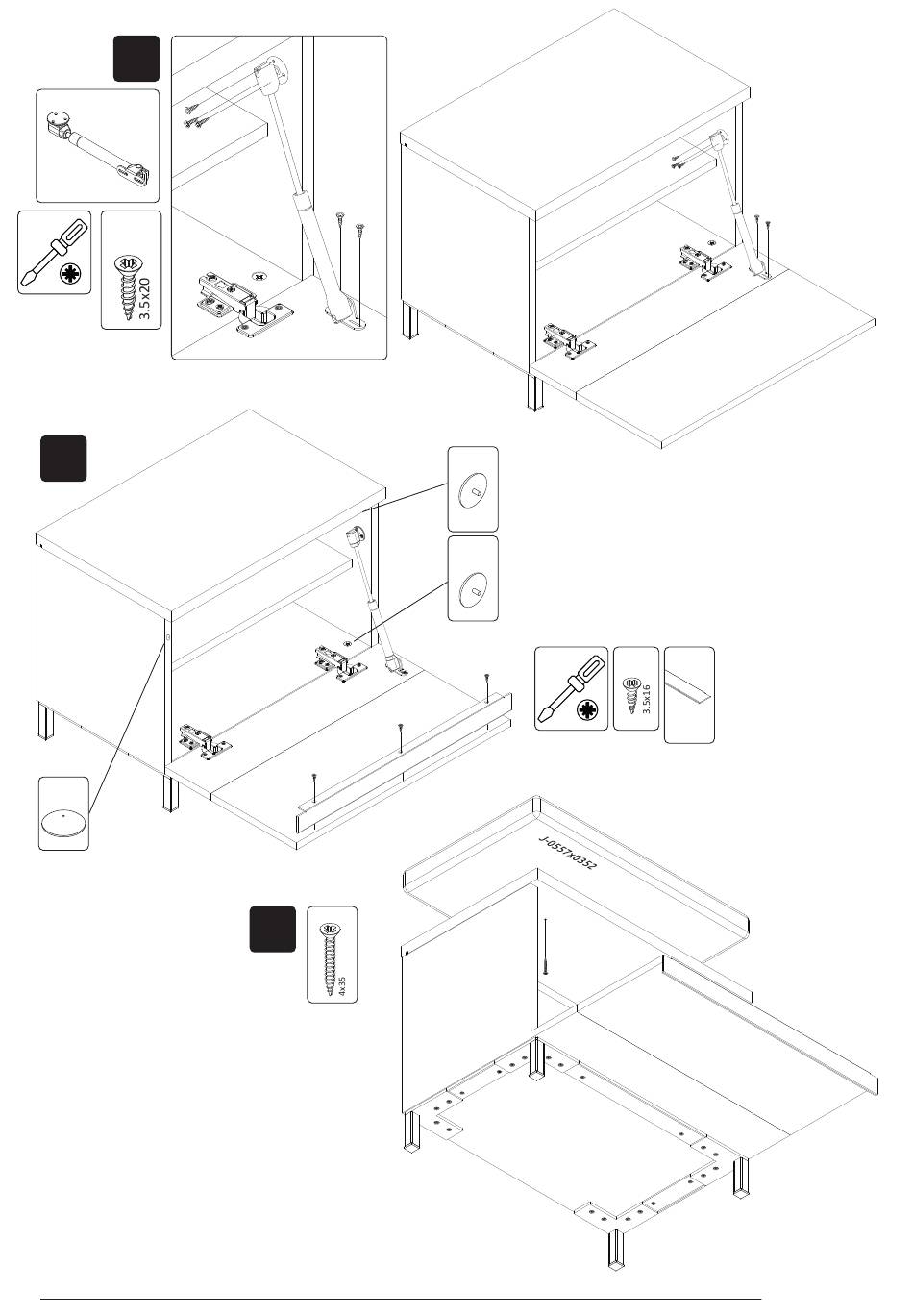 3.5x20

3.5x16

J-0557x0352

4x35