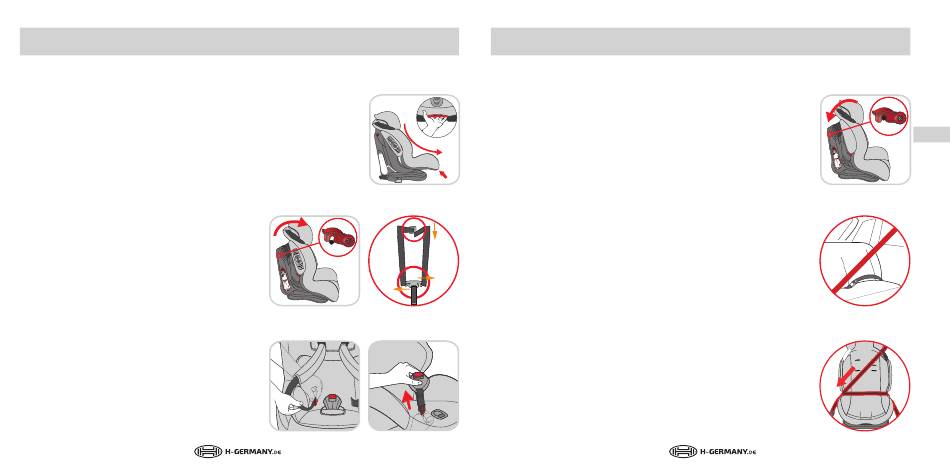 H-GERMANY.DE

H-GERMANY.DE