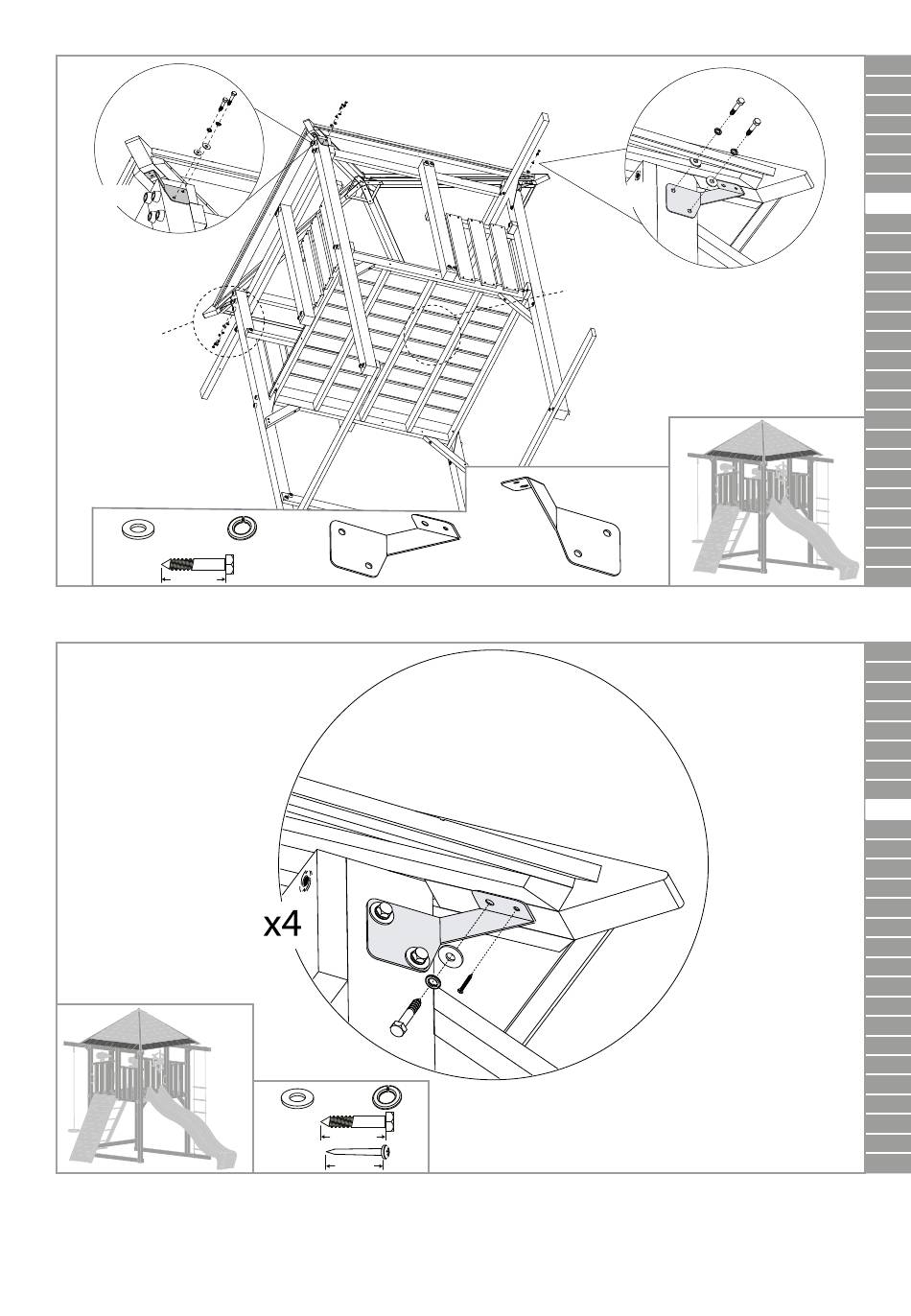 x4