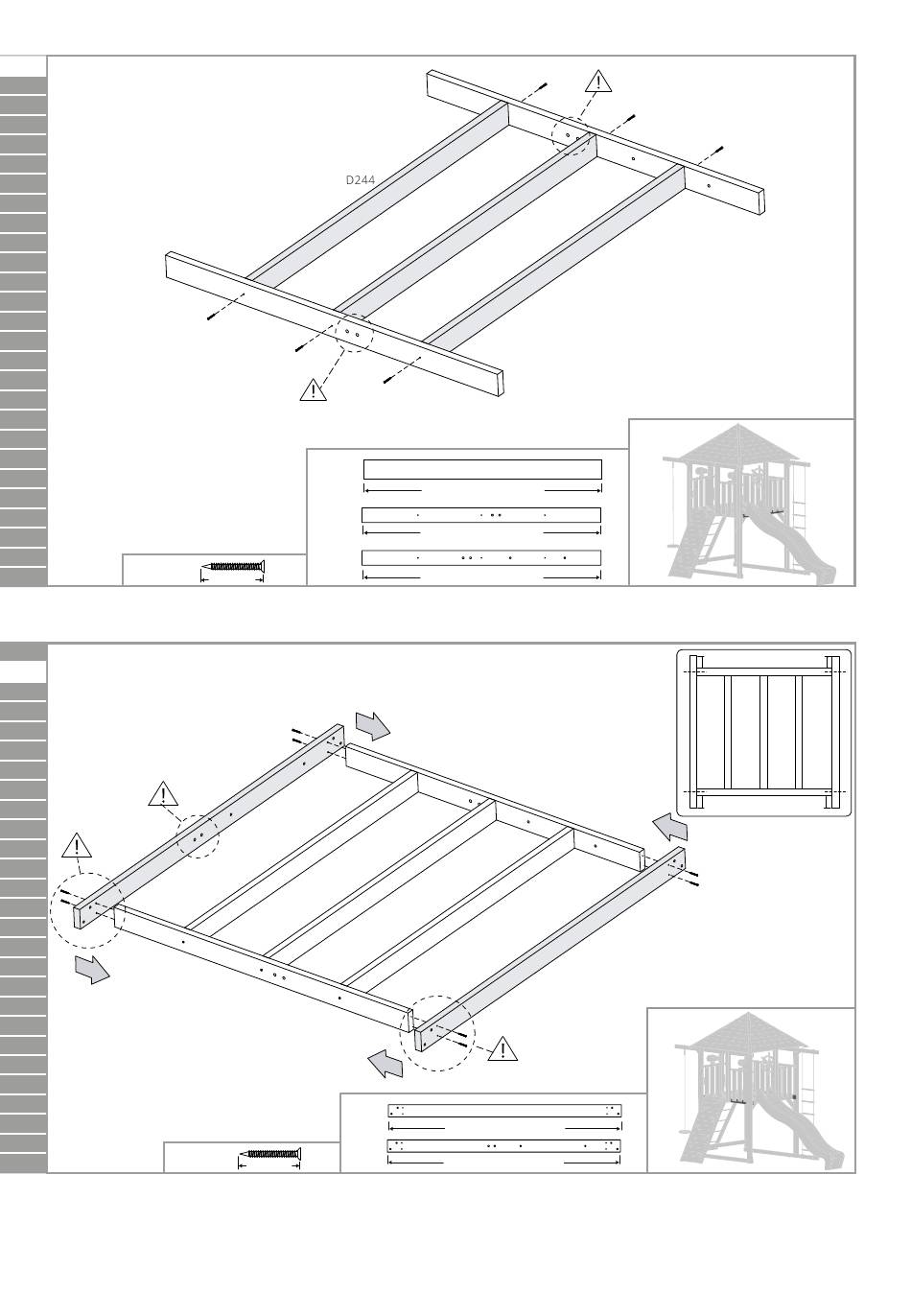 D244