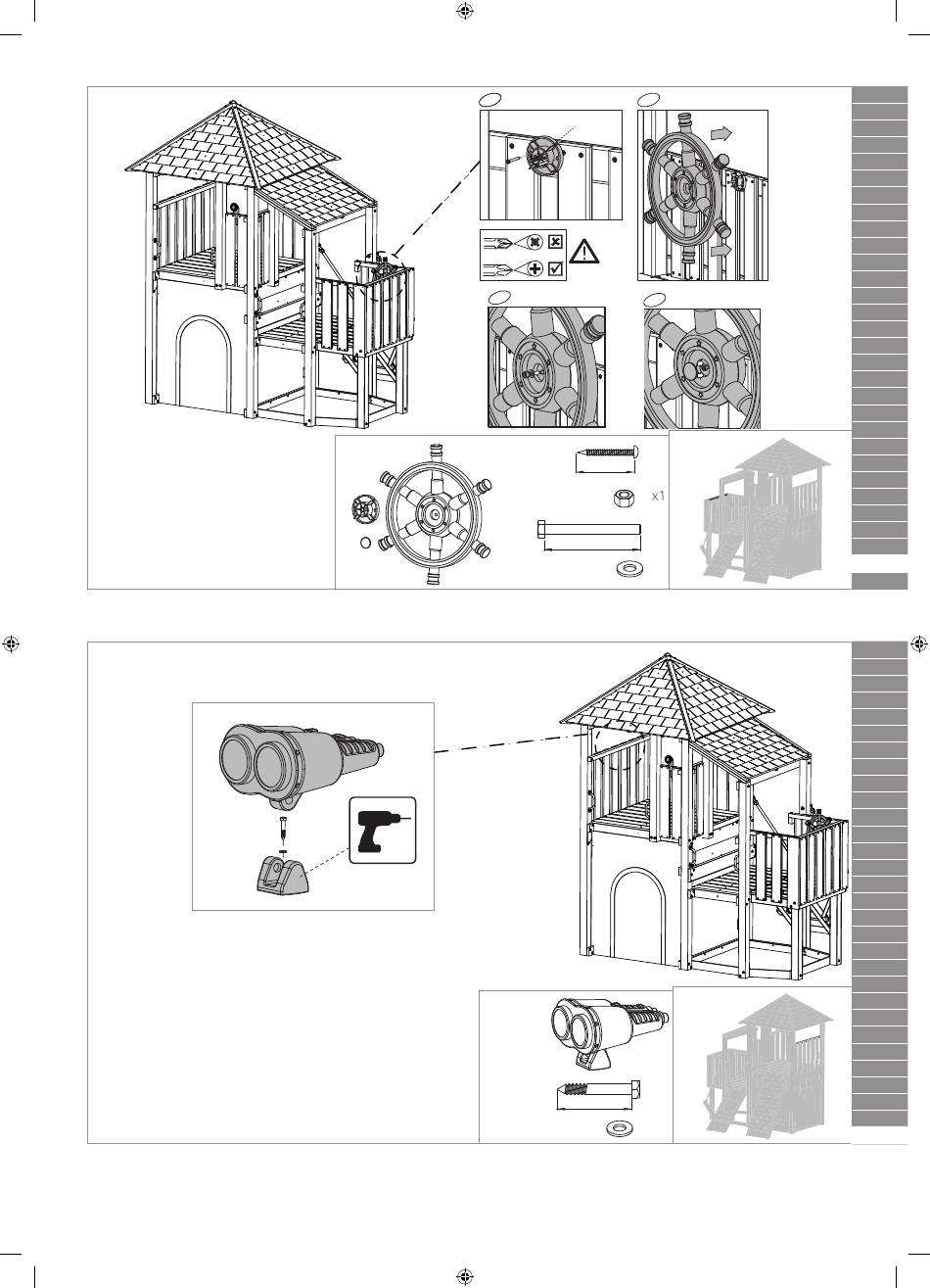 x1