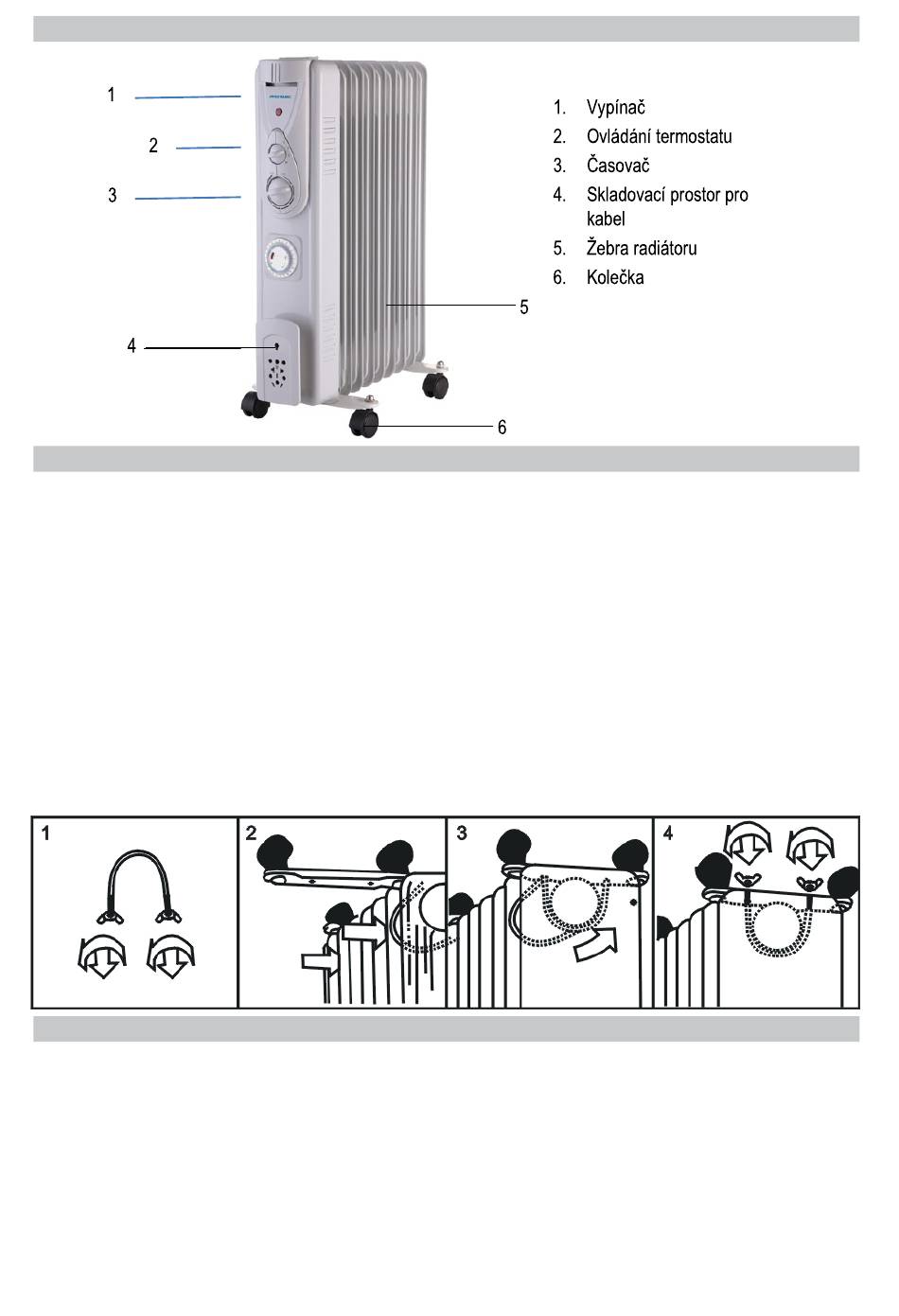 1
2
3
4
5
6

1. Vypínač
2. Ovládání termostatu
3. Časovač
4. Skladovací prostor pro kabel
5. Žebra radiátoru
6. Kolečka

1
2
3
4