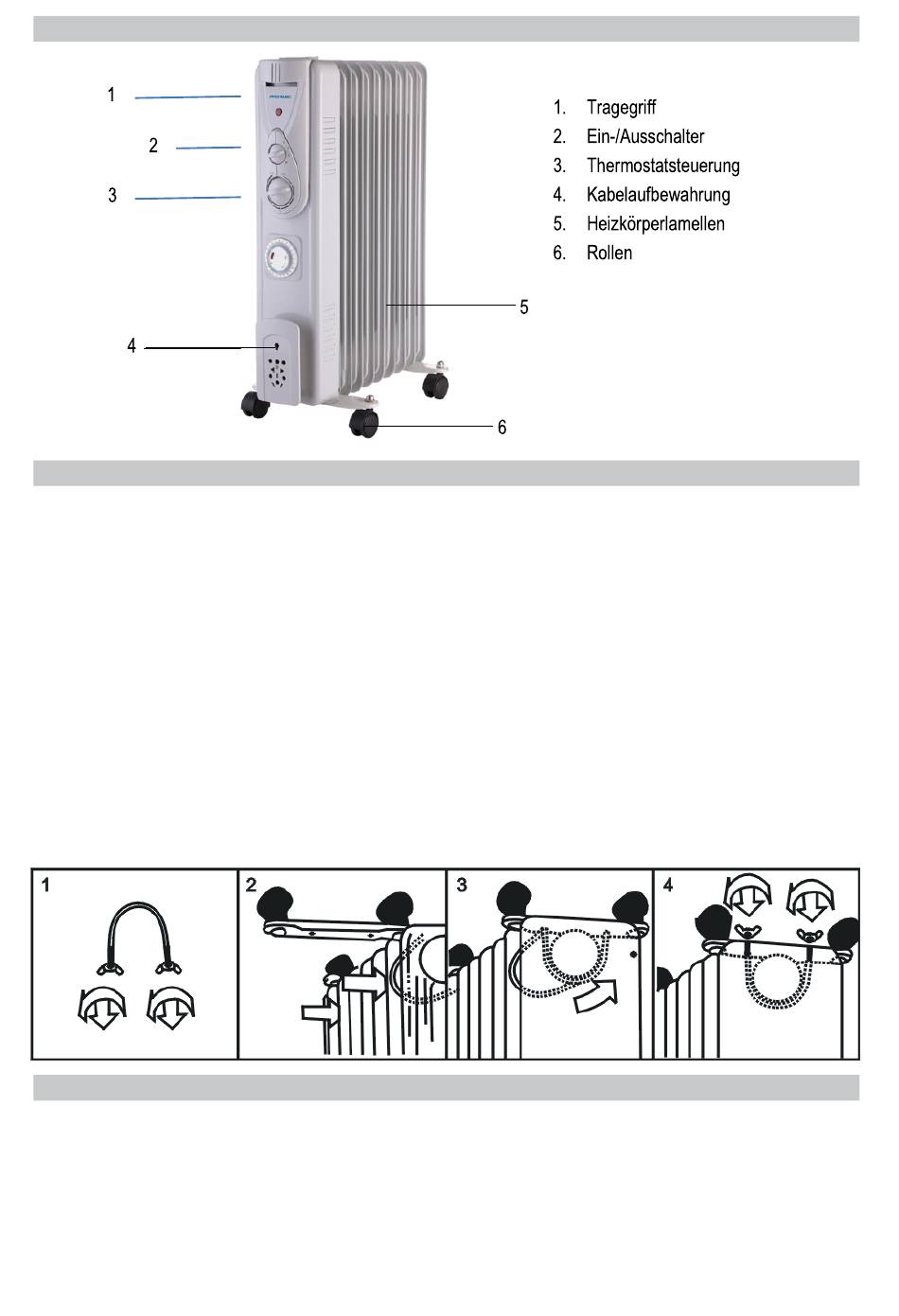 1
2
3
4
5
6

1. Tragegriff
2. Ein-/Ausschalter
3. Thermostatsteuerung
4. Kabelaufbewahrung
5. Heizkörperlamellen
6. Rollen

1
2
3
4