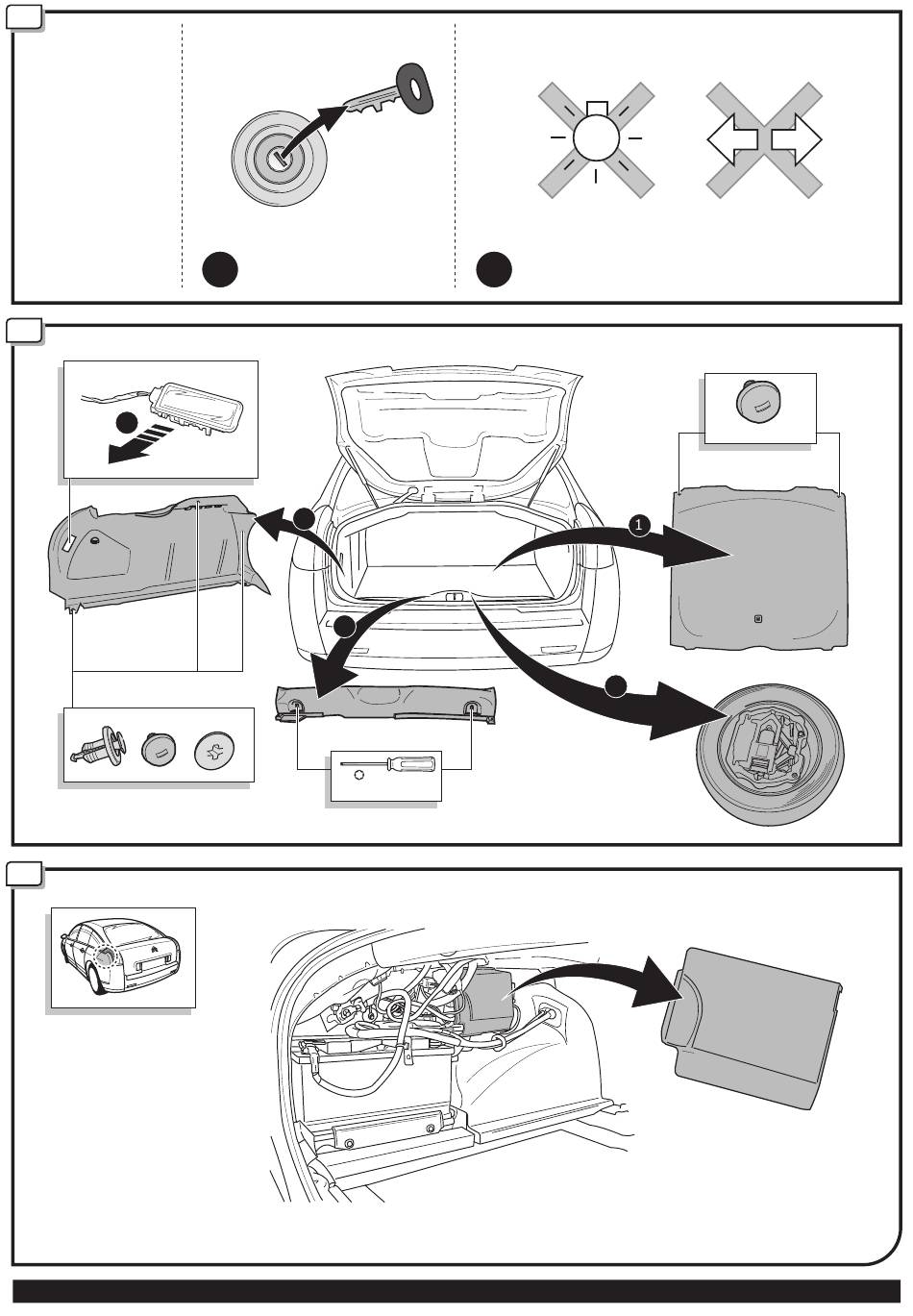 1