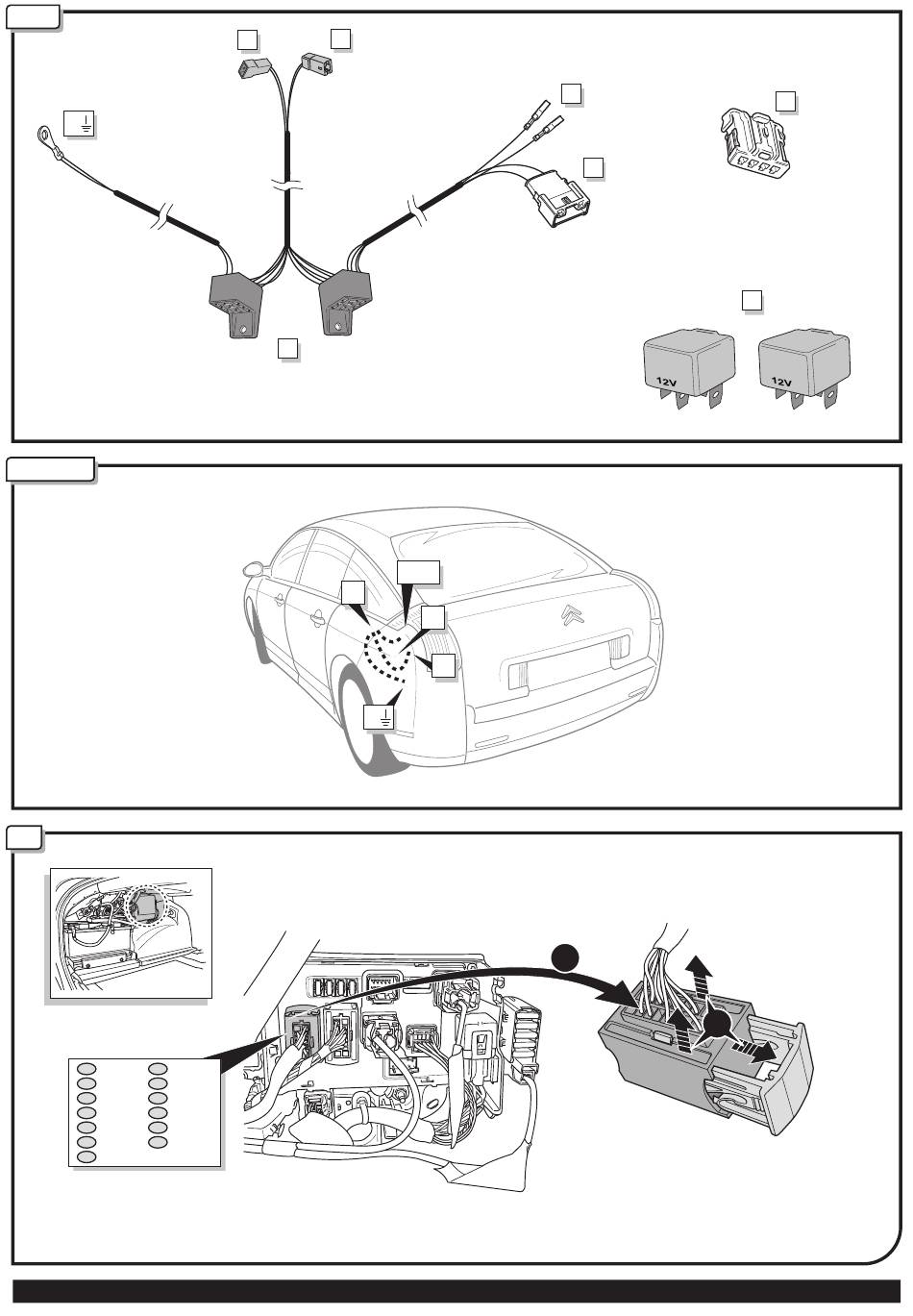 12V

12V