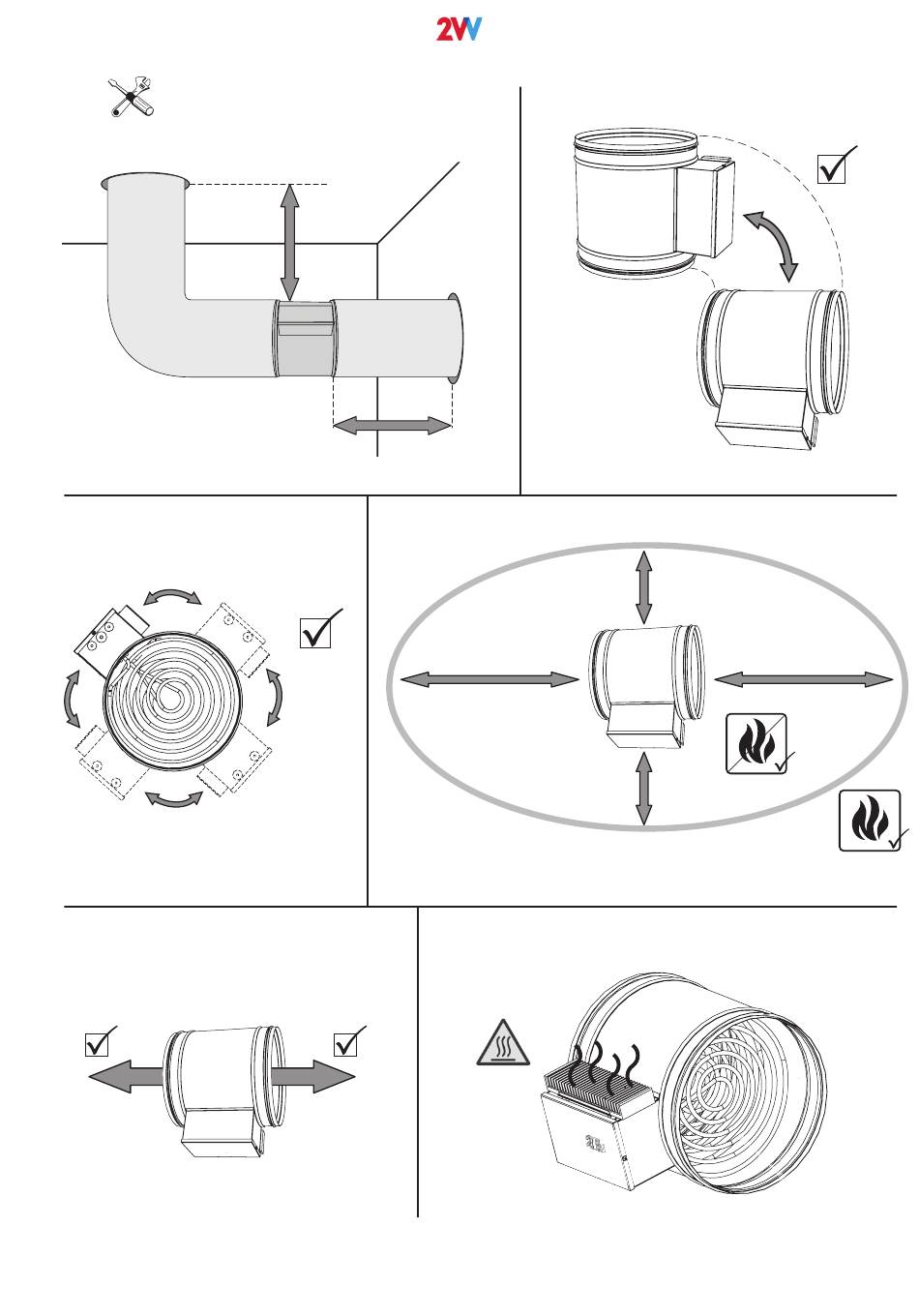 2VV