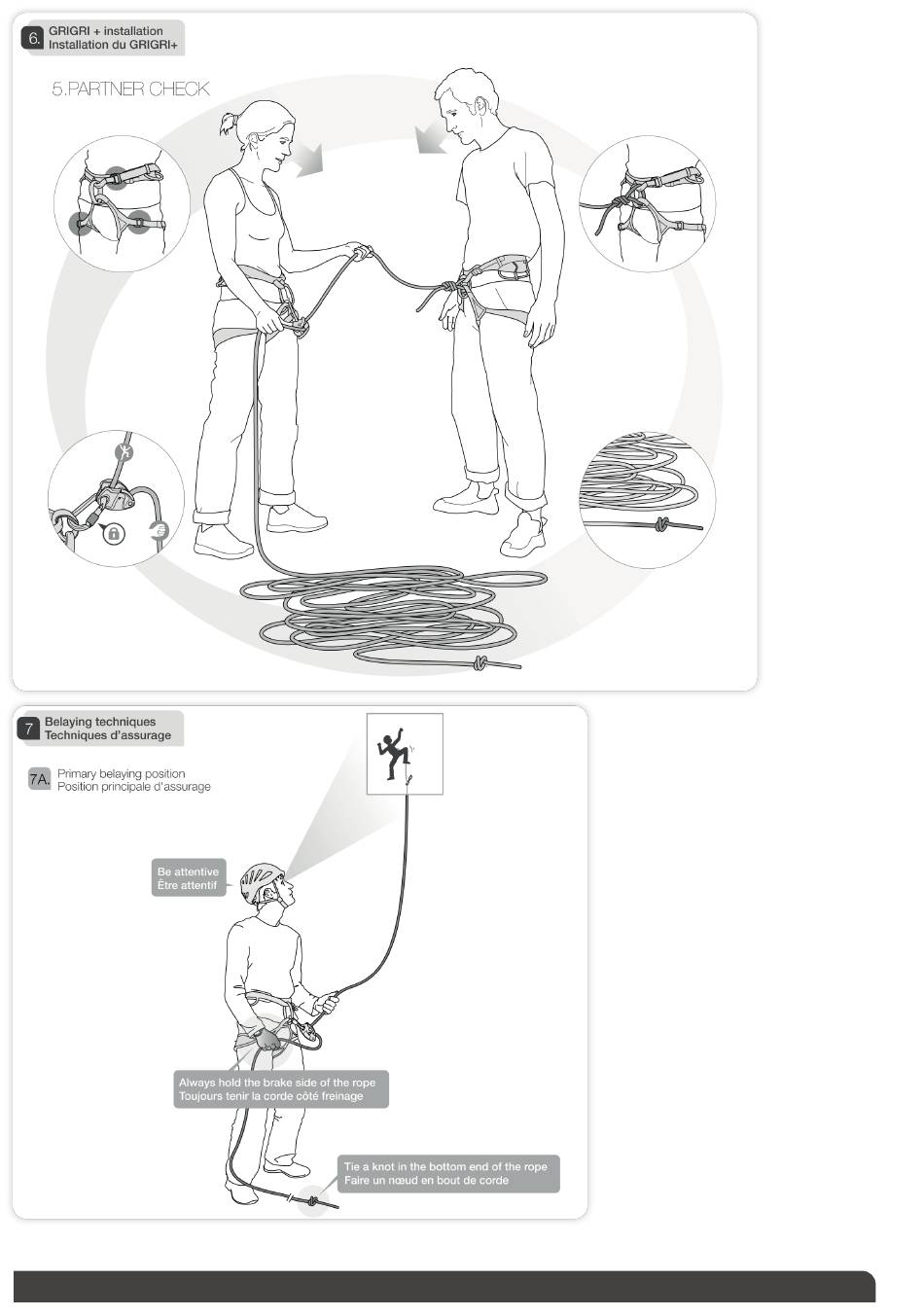 6. GRIGRI + installation
Installation du GRIGRI+

5.PARTNER CHECK

7 Belaying techniques
Techniques d'assurage

7A. Primary belaying position
Position principale d'assurage

Be attentive
Être attentif

Always hold the brake side of the rope
Toujours tenir la corde côté freinage

Tie a knot in the bottom end of the rope
Faire un nœud en bout de corde