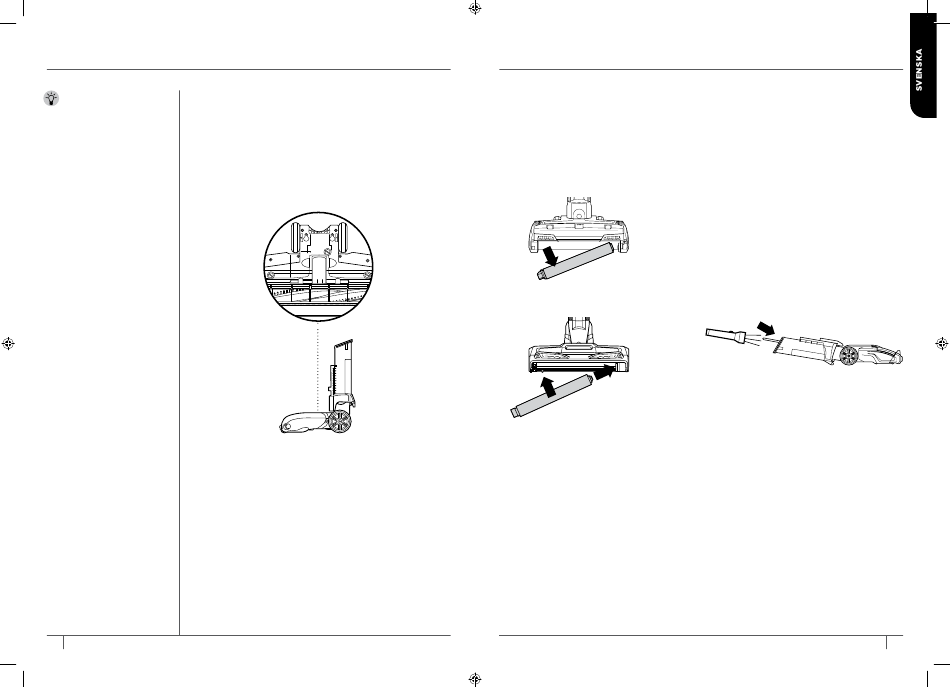 SVENSKA