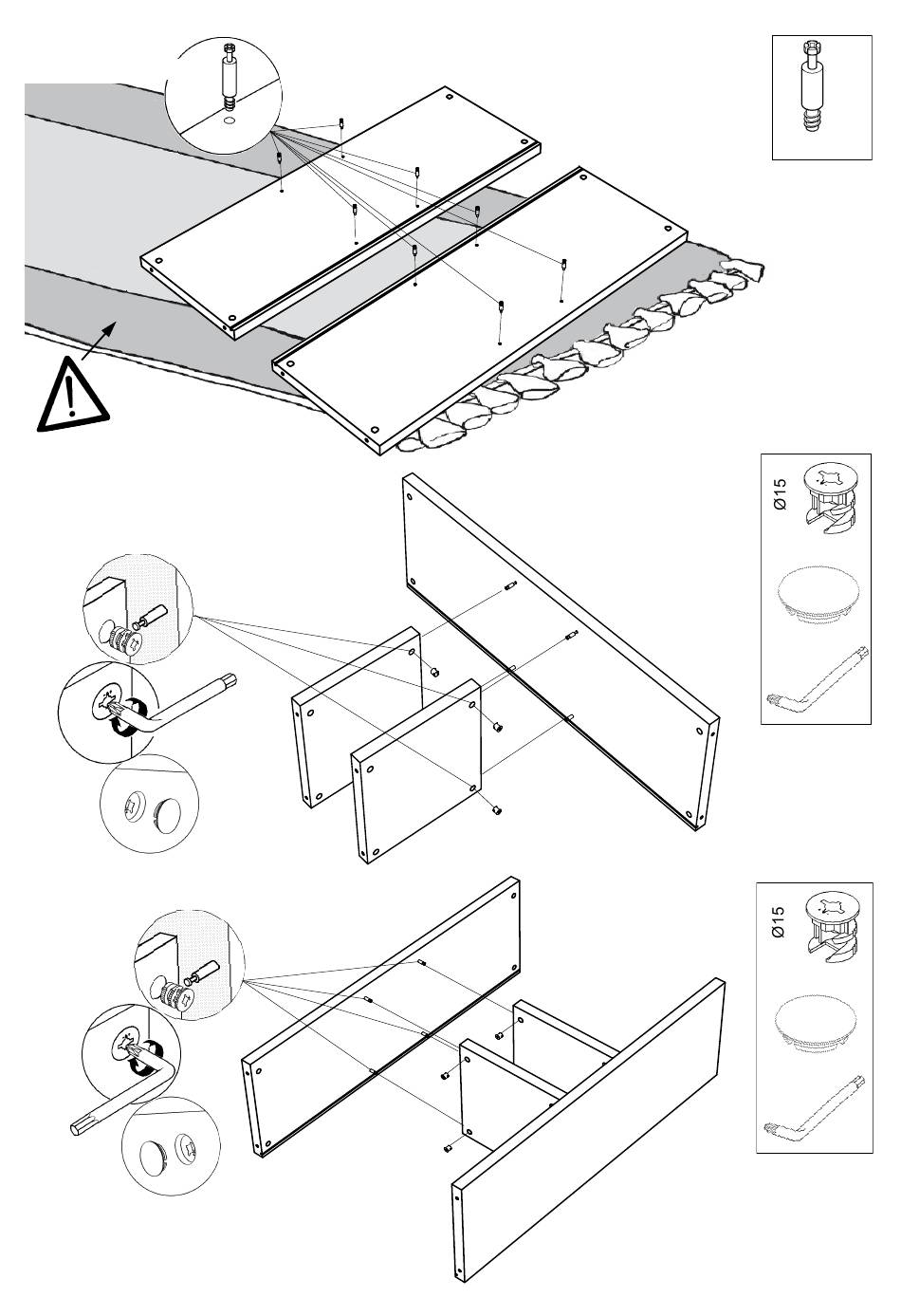 Ø15

Ø15