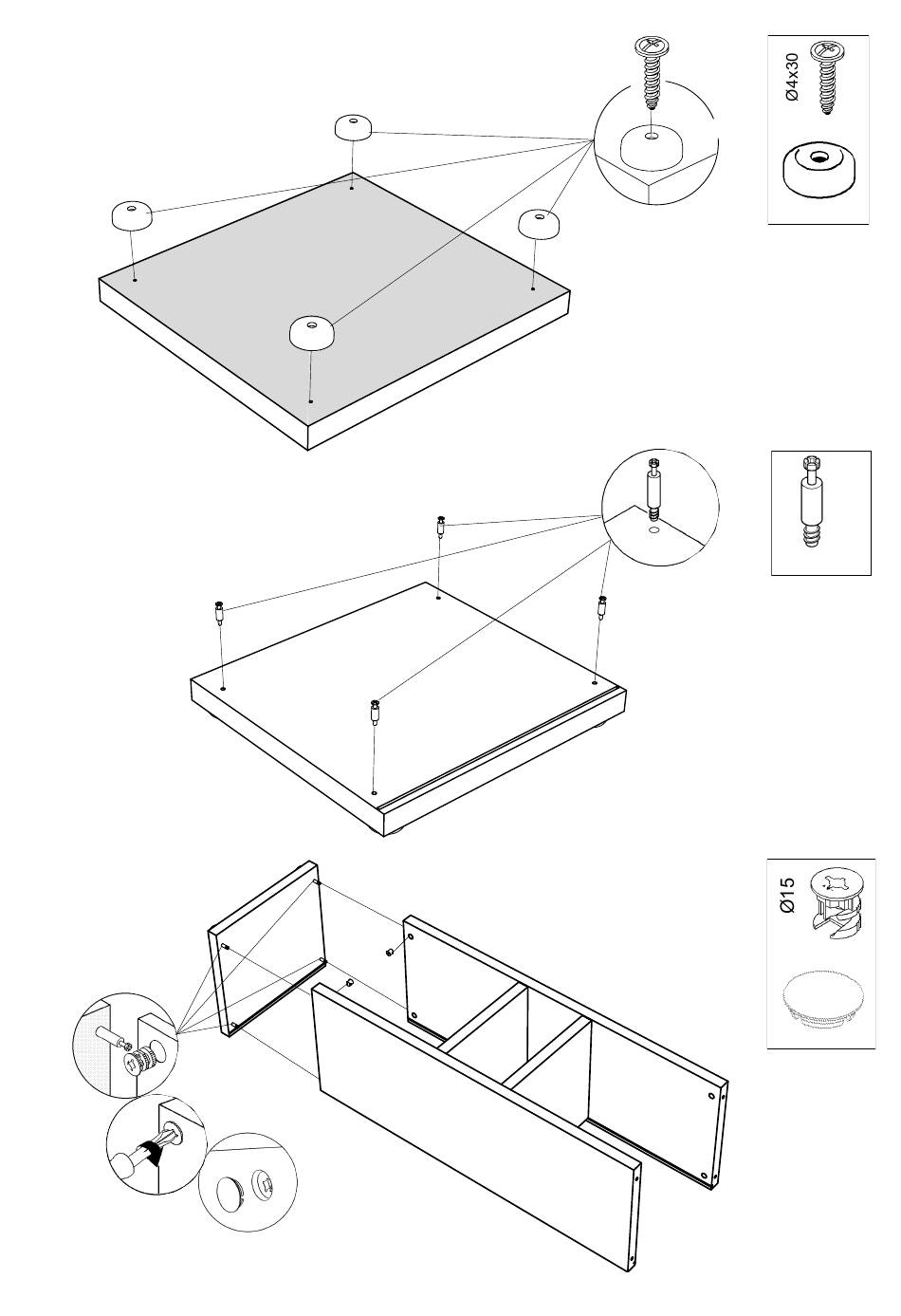 Ø4x30

Ø15