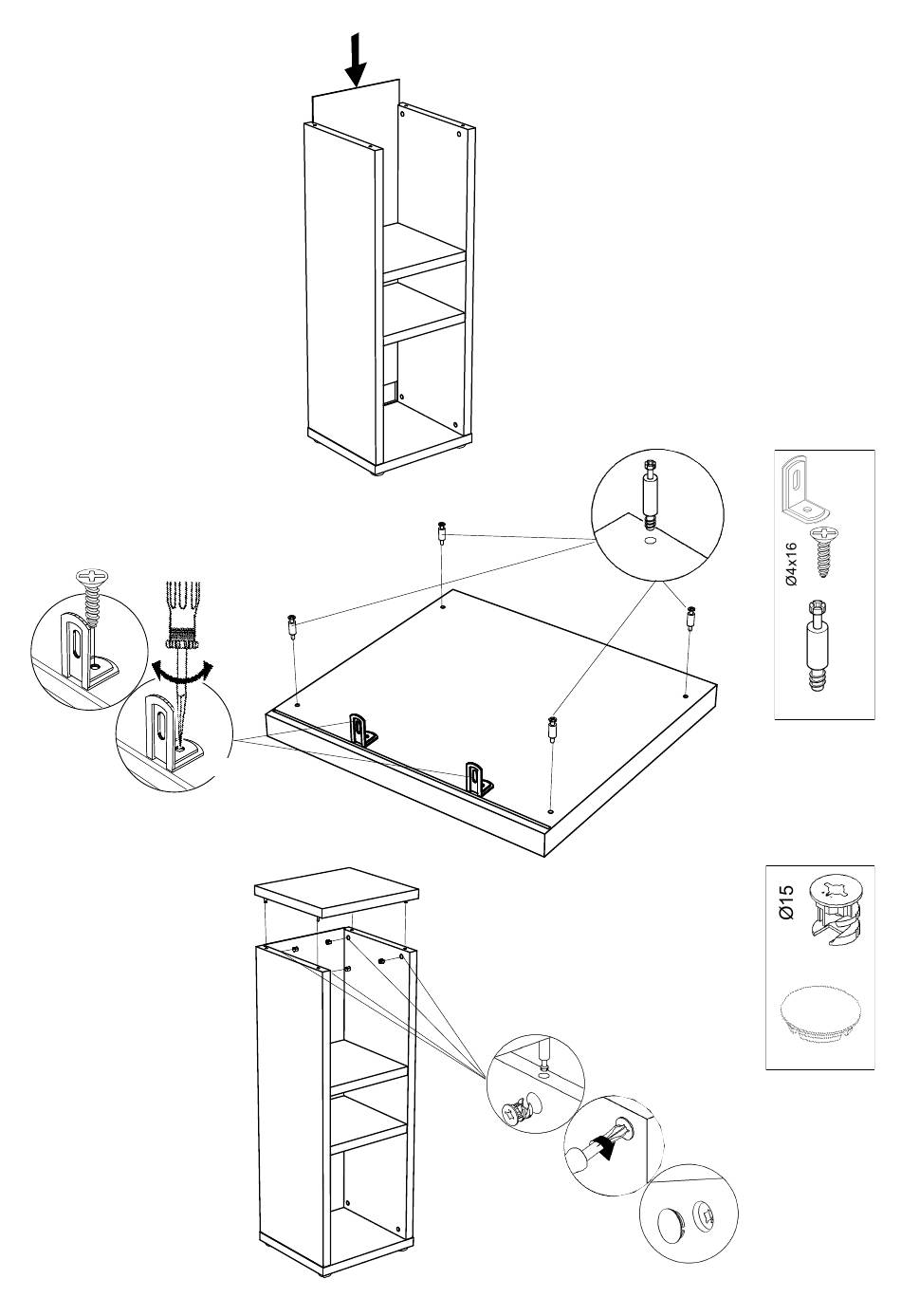 Ø4x16

Ø15