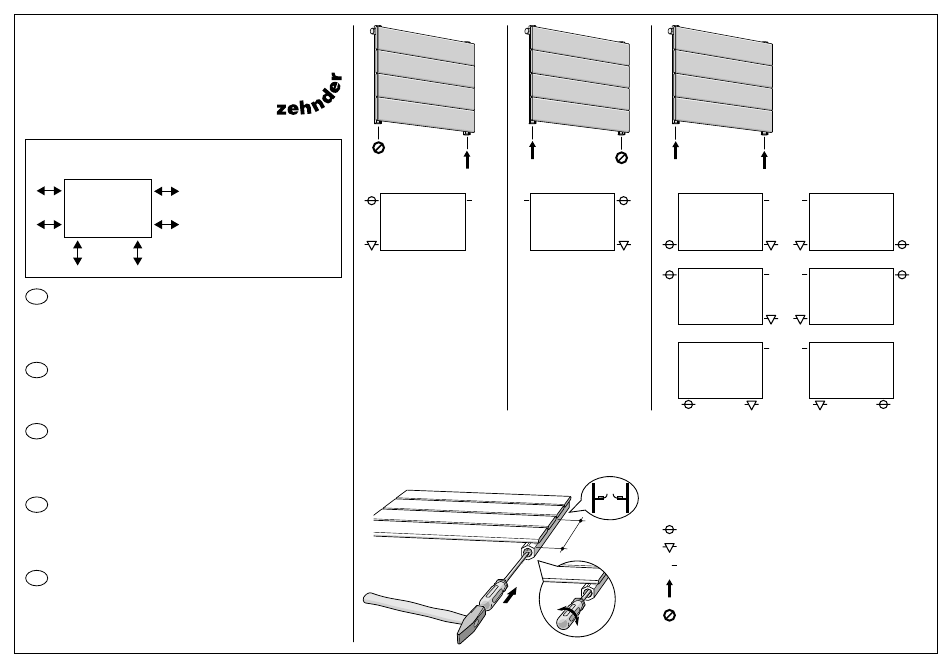 zehnder