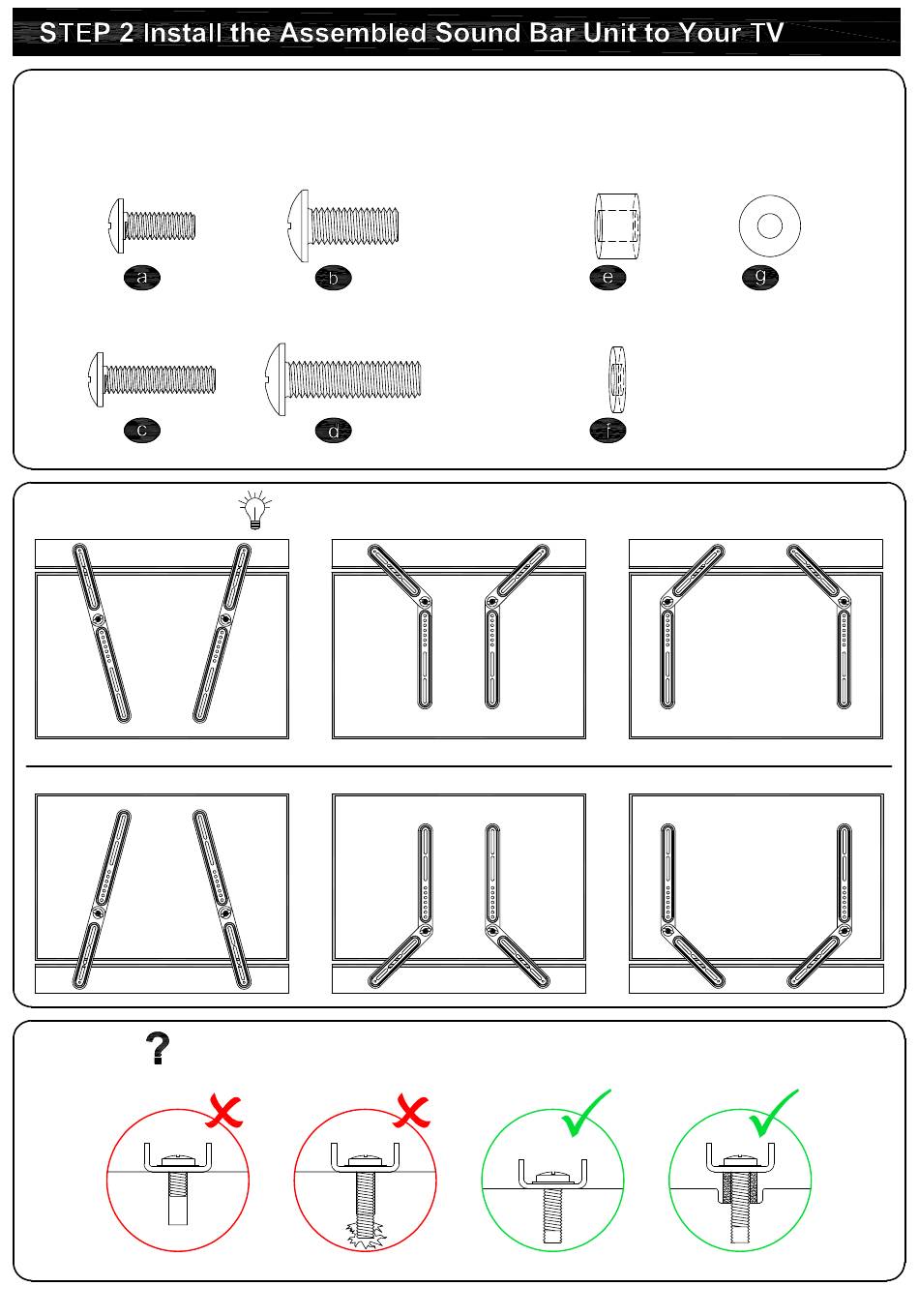 STEP 2 Install the Assembled Sound Bar Unit to Your TV

a

b

e

g

c

d

f

?