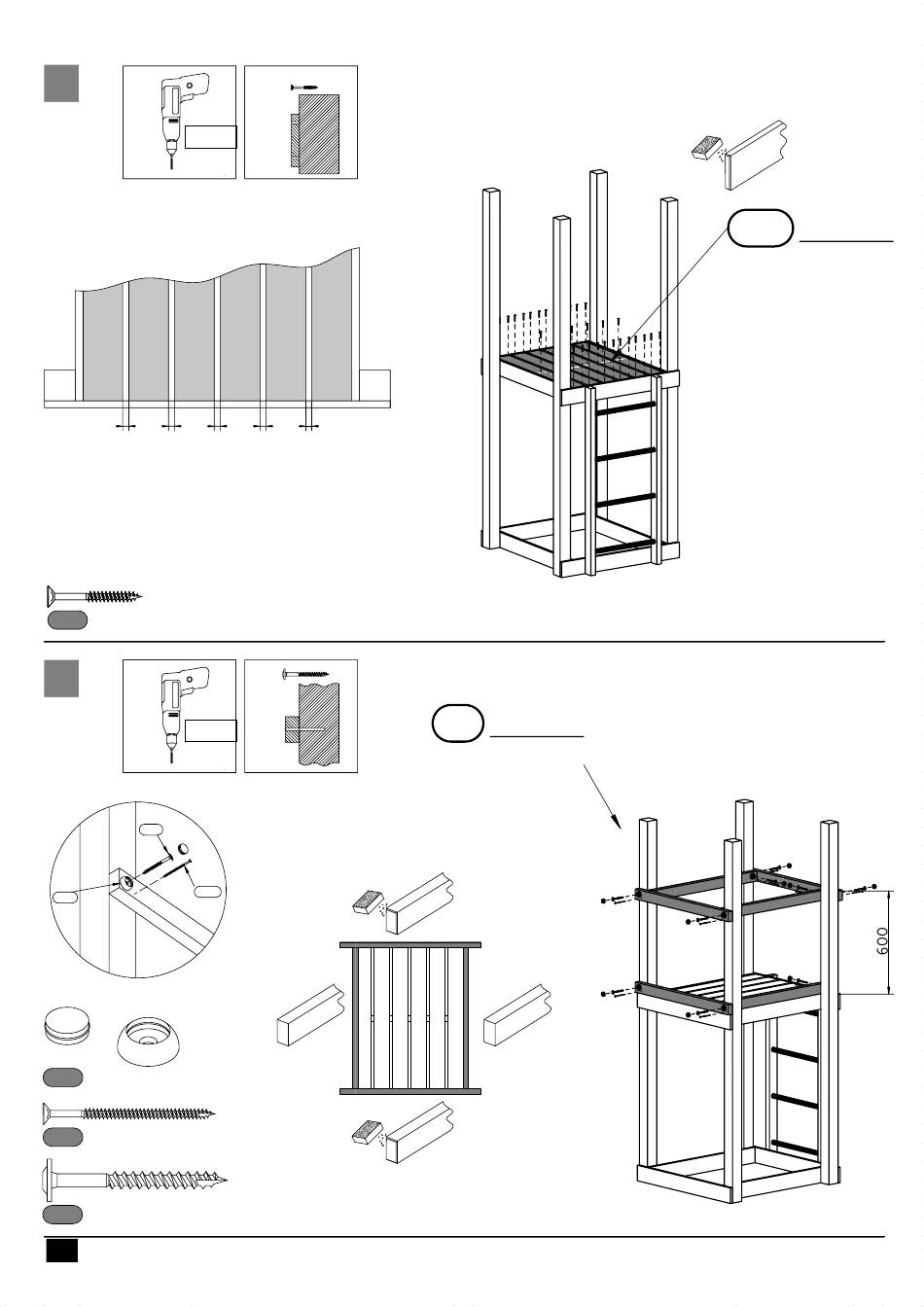 600